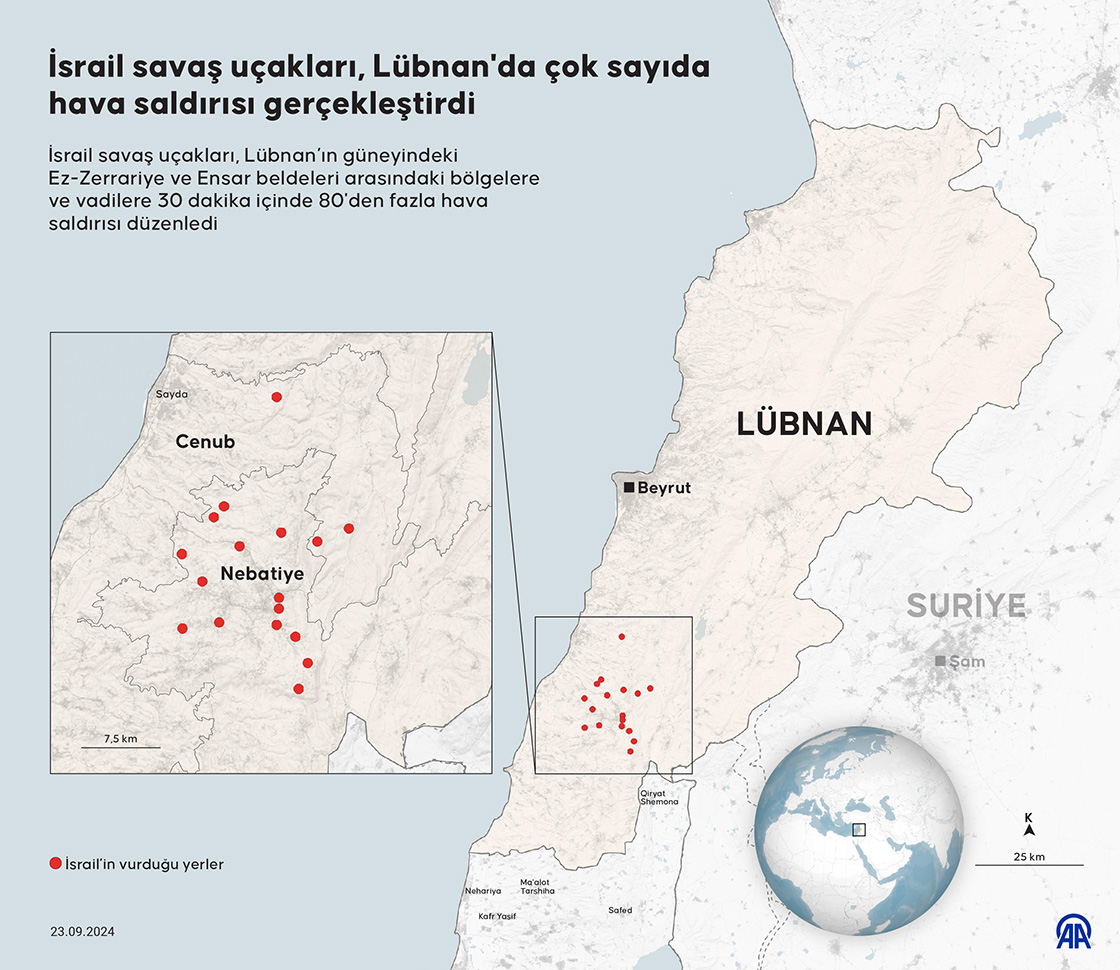 İsrail savaş uçakları, Lübnan'da çok sayıda hava saldırısı gerçekleştirdi

İsrail savaş uçakları, Lübnan'ın güneyindeki Ez-Zerrariye ve Ensar beldeleri arasındaki bölgelere ve vadilere 30 dakika içinde 80'den fazla hava saldırısı düzenledi

Sayda

Cenub

Nebatiye

7,5 km

LÜBNAN

Beyrut

SURİYE

Şam

Qiryat Shemona

Nehariya

Ma'alot Tarshiha

Kafr Yasif

Safed

K

25 km

İsrail'in vurduğu yerler

23.09.2024

AA