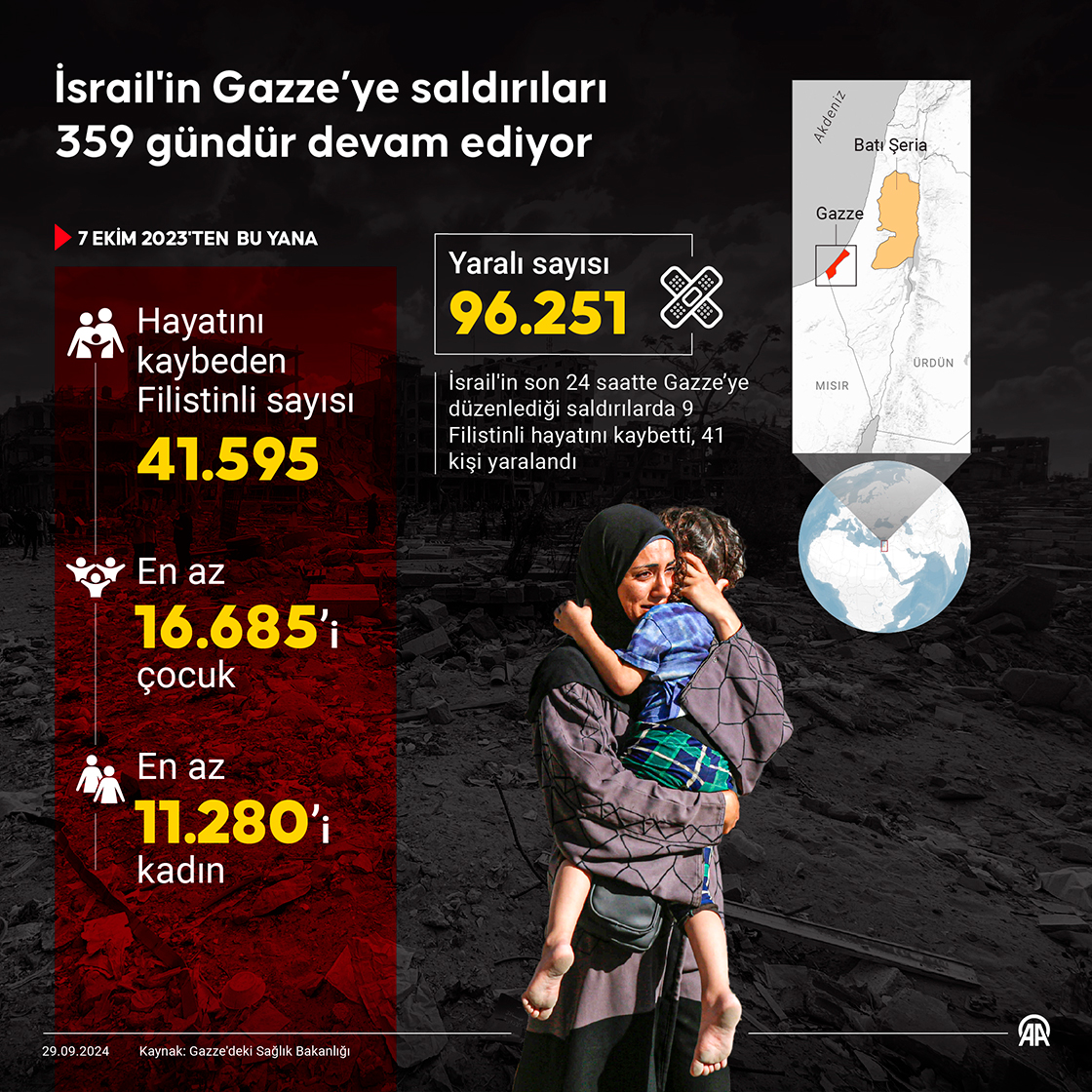 İsrail'in Gazze'ye saldırıları 359 gündür devam ediyor

7 EKİM 2023'TEN BU YANA

Hayatını kaybeden Filistinli sayısı
41.595

En az
16.685'i
çocuk

En az
11.280'i
kadın

Yaralı sayısı
96.251

İsrail'in son 24 saatte Gazze'ye düzenlediği saldırılarda 9 Filistinli hayatını kaybetti, 41 kişi yaralandı

Akdeniz
Batı Şeria
Gazze
MISIR
ÜRDÜN

29.09.2024 Kaynak: Gazze'deki Sağlık Bakanlığı

AA