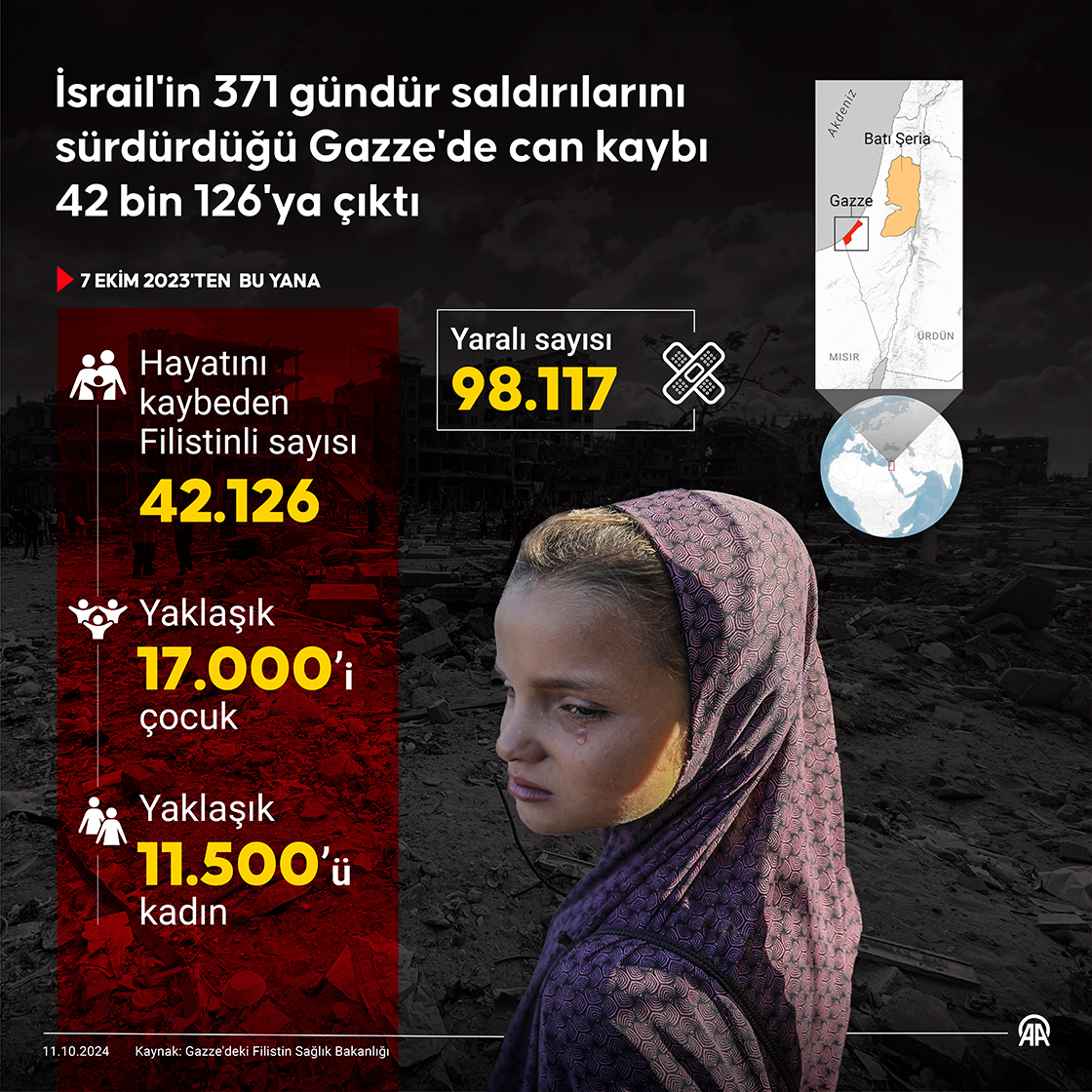 İsrail'in 371 gündür saldırılarını sürdürdüğü Gazze'de can kaybı 42 bin 126'ya çıktı

7 EKİM 2023'TEN BU YANA

Hayatını kaybeden Filistinli sayısı
42.126

Yaklaşık
17.000'i
çocuk

Yaklaşık
11.500'ü
kadın

Yaralı sayısı
98.117

Akdeniz
Batı Şeria
Gazze
MISIR
ÜRDÜN

11.10.2024 Kaynak: Gazze'deki Filistin Sağlık Bakanlığı

AA