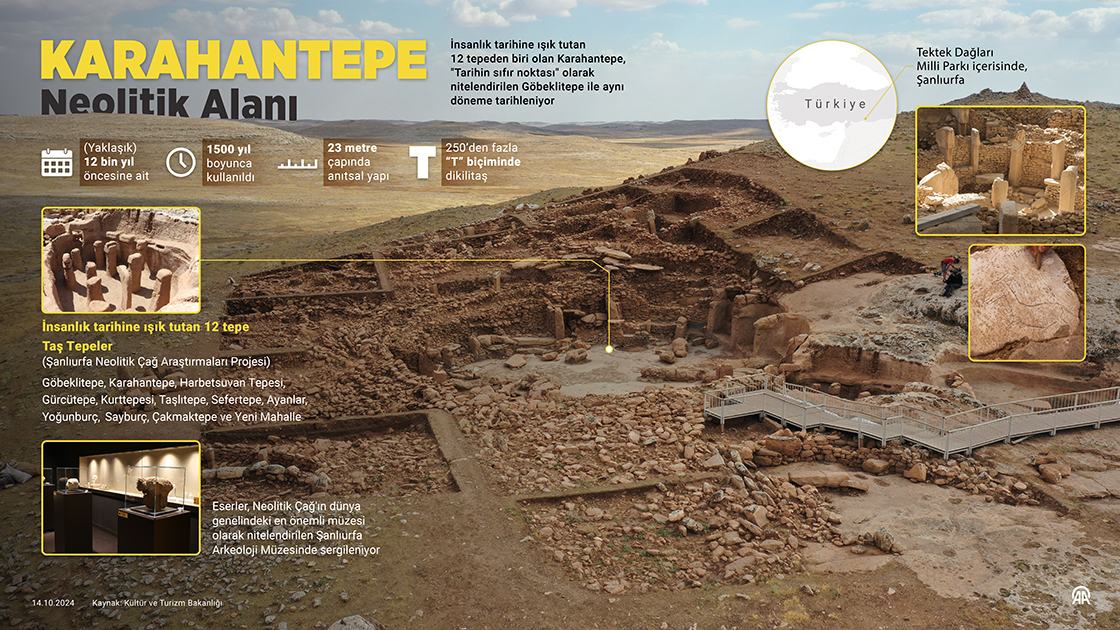 KARAHANTEPE
Neolitik Alanı

İnsanlık tarihine ışık tutan 12 tepeden biri olan Karahantepe, "Tarihin sıfır noktası" olarak nitelendirilen Göbeklitepe ile aynı döneme tarihleniyor

Türkiye

Tektek Dağları Milli Parkı içerisinde, Şanlıurfa

(Yaklaşık) 12 bin yıl öncesine ait

1500 yıl boyunca kullanıldı

23 metre çapında anıtsal yapı

250'den fazla "T" biçiminde dikilitaş

İnsanlık tarihine ışık tutan 12 tepe

Taş Tepeler
(Şanlıurfa Neolitik Çağ Araştırmaları Projesi)

Göbeklitepe, Karahantepe, Harbetsuvan Tepesi, Gürcütepe, Kurttepesi, Taşlıtepe, Sefertepe, Ayanlar, Yoğunburç, Sayburç, Çakmaktepe ve Yeni Mahalle

Eserler, Neolitik Çağ'ın dünya genelindeki en önemli müzesi olarak nitelendirilen Şanlıurfa Arkeoloji Müzesinde sergileniyor

14.10.2024 Kaynak: Kültür ve Turizm Bakanlığı

AA