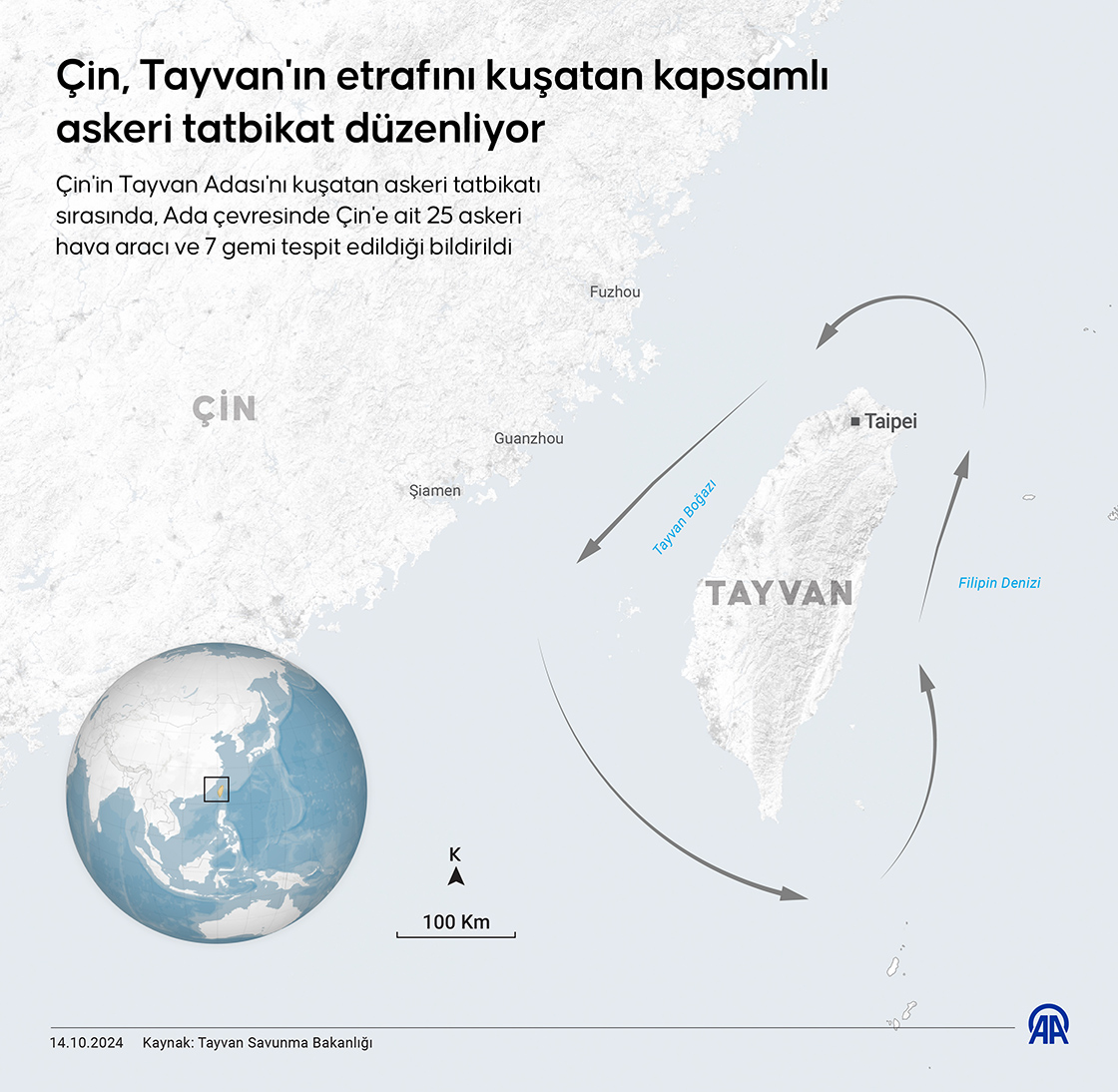 Çin, Tayvan'ın etrafını kuşatan kapsamlı askeri tatbikat düzenliyor

Çin'in Tayvan Adası'nı kuşatan askeri tatbikatı sırasında, Ada çevresinde Çin'e ait 25 askeri hava aracı ve 7 gemi tespit edildiği bildirildi

Fuzhou

ÇİN

Guanzhou

Şiamen

Taipei

Tayvan Boğazı

TAYVAN

Filipin Denizi

K

100 Km

14.10.2024 Kaynak: Tayvan Savunma Bakanlığı

AA