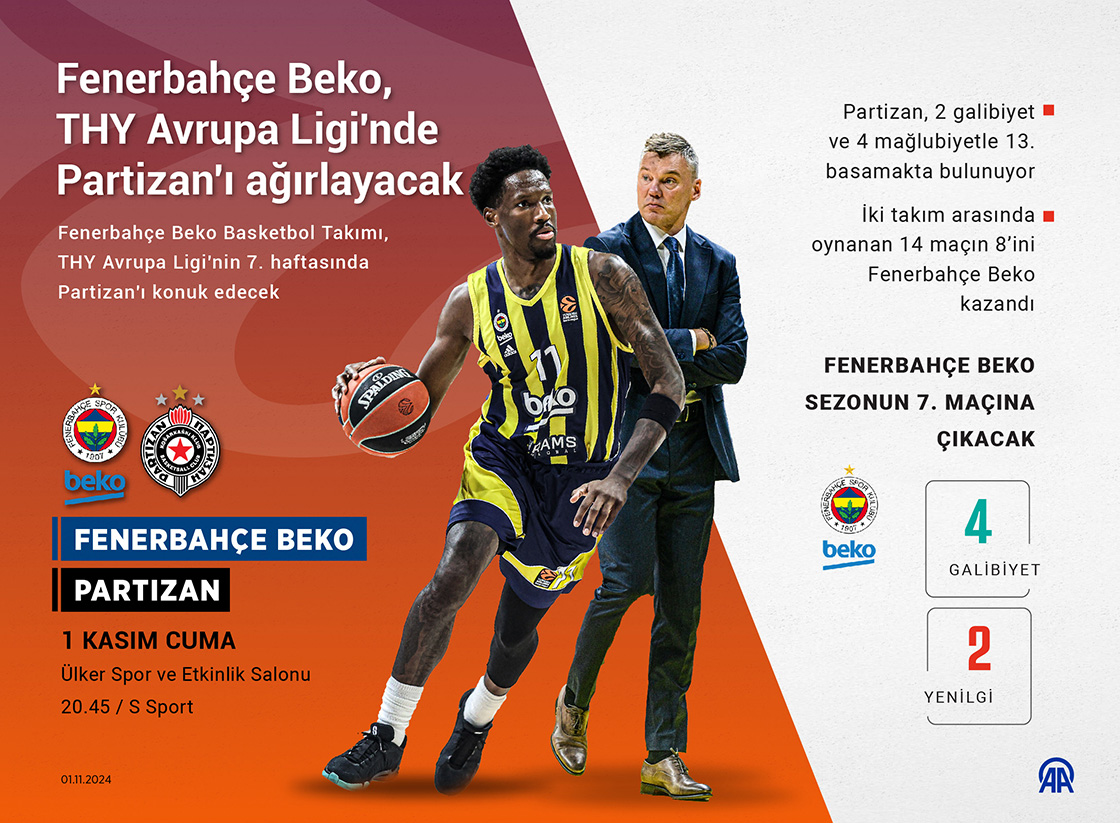 Fenerbahçe Beko, THY Avrupa Ligi'nde Partizan'ı ağırlayacak

Fenerbahçe Beko Basketbol Takımı, THY Avrupa Ligi'nin 7. haftasında Partizan'ı konuk edecek

FENERBAHÇE SPOR KULÜBÜ 1907

beko

PARTIZAN

FENERBAHÇE BEKO

PARTIZAN

1 KASIM CUMA

Ülker Spor ve Etkinlik Salonu

20.45 / S Sport

01.11.2024

SPALDING

11

beko

Partizan, 2 galibiyet ve 4 mağlubiyetle 13. basamakta bulunuyor

İki takım arasında oynanan 14 maçın 8'ini Fenerbahçe Beko kazandı

FENERBAHÇE BEKO SEZONUN 7. MAÇINA ÇIKACAK

FENERBAHÇE SPOR KULÜBÜ 1907

beko

4

GALİBİYET

2

YENİLGİ

AA