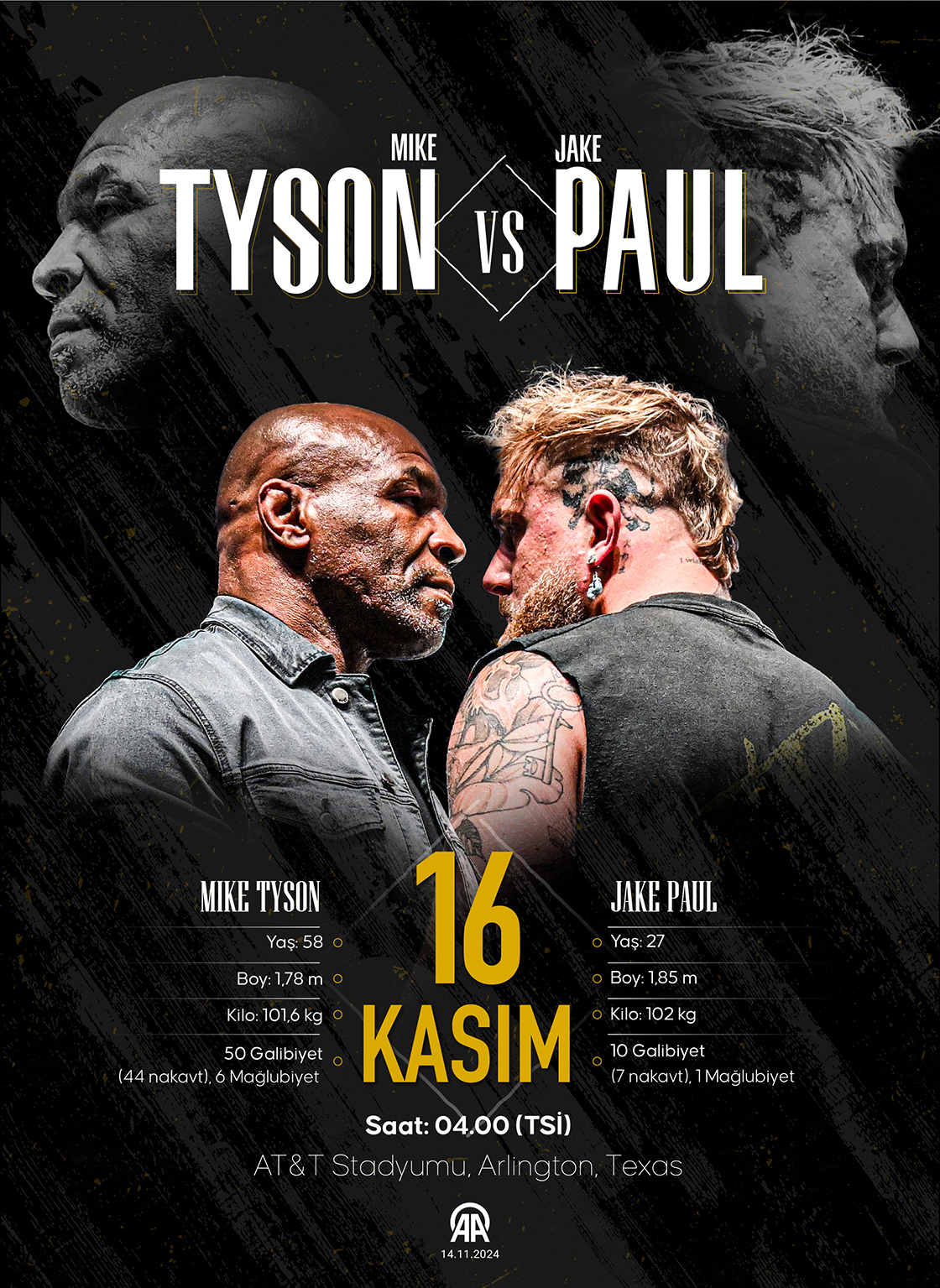 MIKE TYSON VS JAKE PAUL

MIKE TYSON

Yaş: 58

Boy: 1,78 m

Kilo: 101,6 kg

50 Galibiyet (44 nakavt), 6 Mağlubiyet

16 KASIM

JAKE PAUL

Yaş: 27

Boy: 1,85 m

Kilo: 102 kg

10 Galibiyet (7 nakavt), 1 Mağlubiyet

Saat: 04.00 (TSİ)

AT&T Stadyumu, Arlington, Texas

AA

14.11.2024