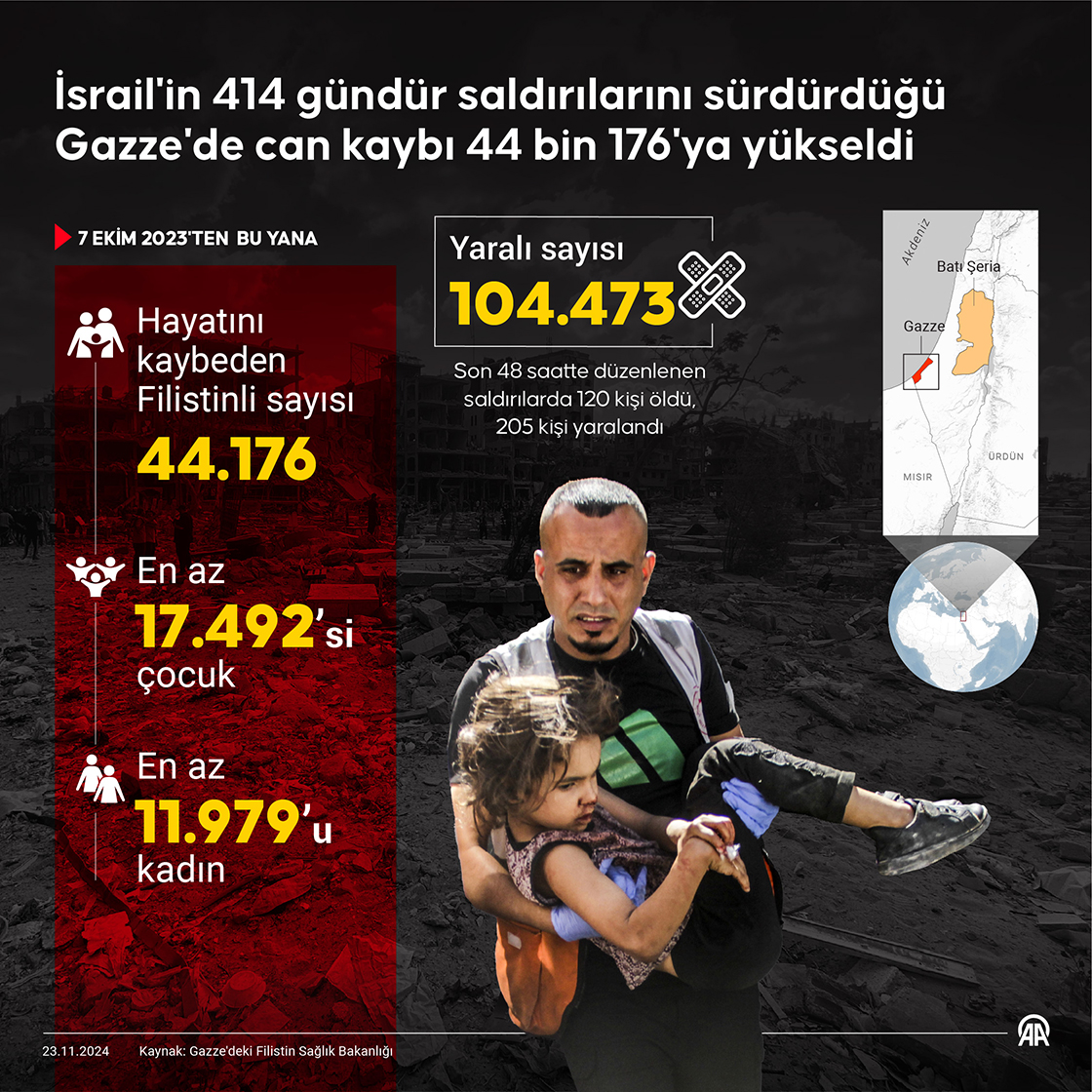 İsrail'in 414 gündür saldırılarını sürdürdüğü Gazze'de can kaybı 44 bin 176'ya yükseldi

7 EKİM 2023'TEN BU YANA

Hayatını kaybeden Filistinli sayısı
44.176

En az
17.492'si
çocuk

En az
11.979'u
kadın

Yaralı sayısı
104.473

Son 48 saatte düzenlenen saldırılarda 120 kişi öldü, 205 kişi yaralandı

Akdeniz
Batı Şeria
Gazze
MISIR
ÜRDÜN

23.11.2024
Kaynak: Gazze'deki Filistin Sağlık Bakanlığı
AA