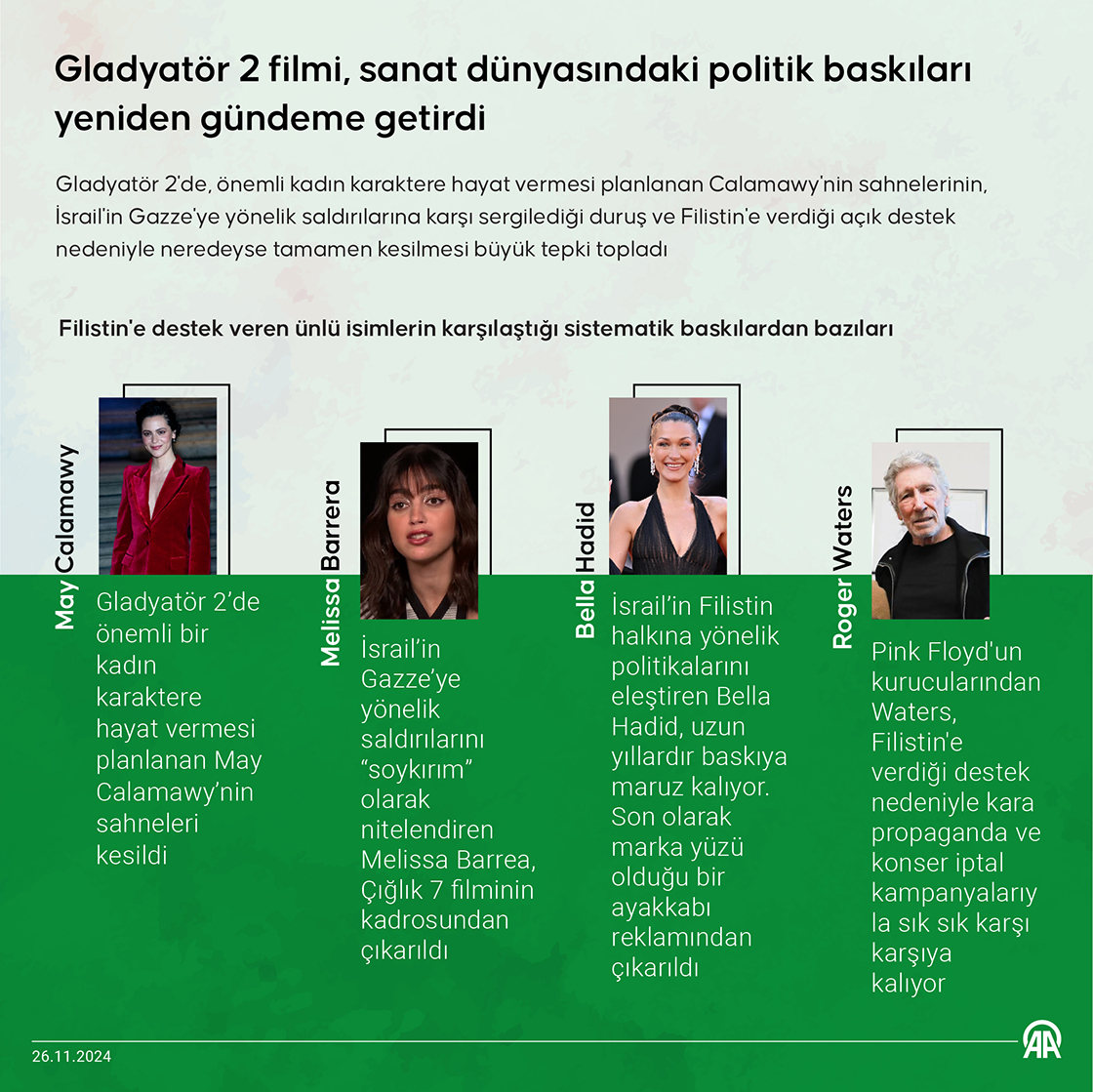 Gladyatör 2 filmi, sanat dünyasındaki politik baskıları yeniden gündeme getirdi

Gladyatör 2'de, önemli kadın karaktere hayat vermesi planlanan Calamawy'nin sahnelerinin, İsrail'in Gazze'ye yönelik saldırılarına karşı sergilediği duruş ve Filistin'e verdiği açık destek nedeniyle neredeyse tamamen kesilmesi büyük tepki topladı

Filistin'e destek veren ünlü isimlerin karşılaştığı sistematik baskılardan bazıları

May Calamawy

Gladyatör 2'de önemli bir kadın karaktere hayat vermesi planlanan May Calamawy'nin sahneleri kesildi

Melissa Barrera

İsrail'in Gazze'ye yönelik saldırılarını "soykırım" olarak nitelendiren Melissa Barrea, Çığlık 7 filminin kadrosundan çıkarıldı

Bella Hadid

İsrail'in Filistin halkına yönelik politikalarını eleştiren Bella Hadid, uzun yıllardır baskıya maruz kalıyor. Son olarak marka yüzü olduğu bir ayakkabı reklamından çıkarıldı

Roger Waters

Pink Floyd'un kurucularından Waters, Filistin'e verdiği destek nedeniyle kara propaganda ve konser iptal kampanyalarıy la sık sık karşı karşıya kalıyor

26.11.2024

AA