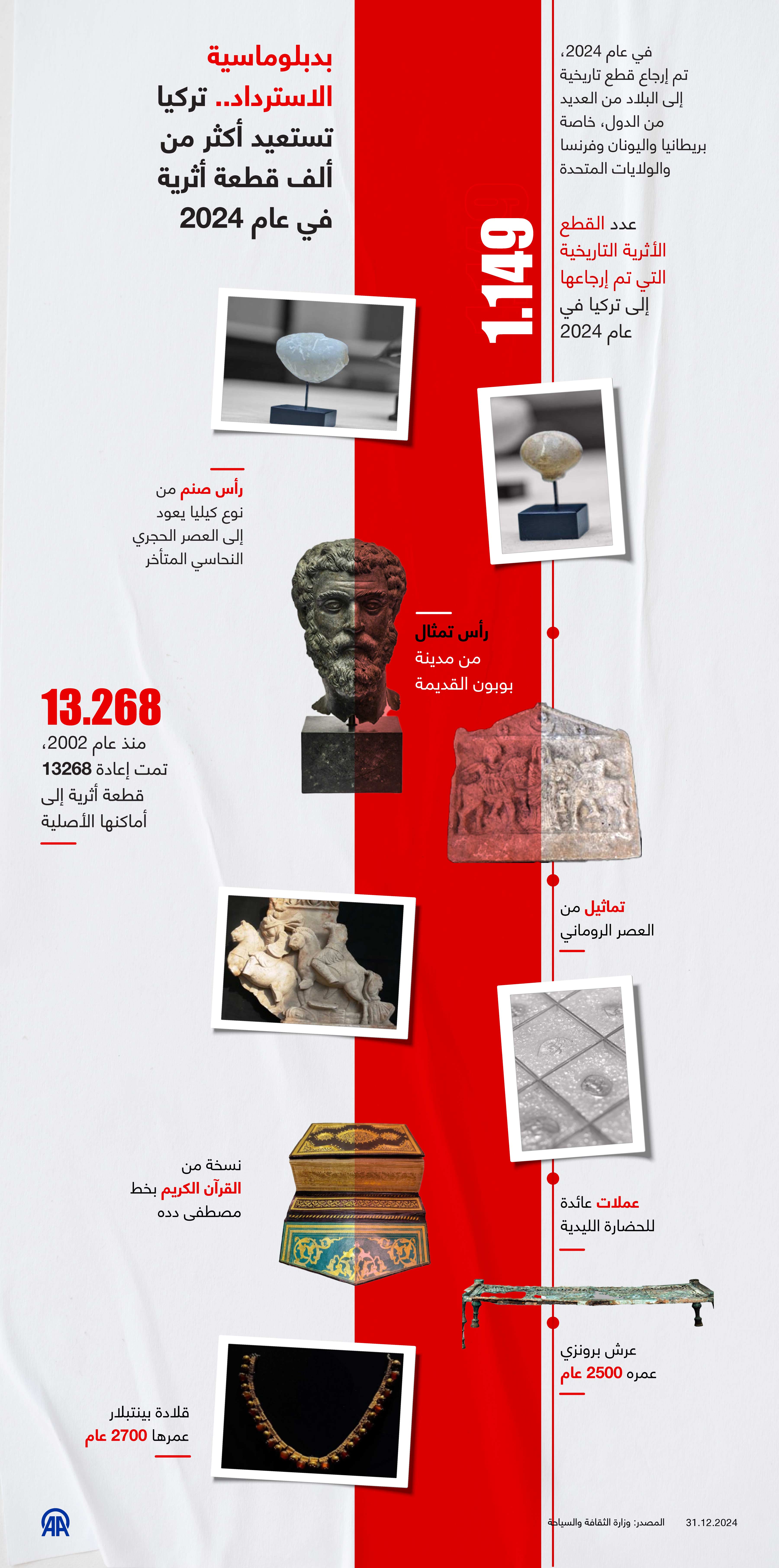 بدبلوماسية الاسترداد.. تركيا تستعيد أكثر من ألف قطعة أثرية في عام 2024

في عام 2024، تم إرجاع قطع تاريخية إلى البلاد من العديد من الدول، خاصة بريطانيا واليونان وفرنسا والولايات المتحدة

1.149

عدد القطع الأثرية التاريخية التي تم إرجاعها إلى تركيا في عام 2024

رأس صنم من نوع كيليا يعود إلى العصر الحجري النحاسي المتأخر

رأس تمثال من مدينة بوبون القديمة

13.268

منذ عام 2002، تمت إعادة 13268 قطعة أثرية إلى أماكنها الأصلية

تماثيل من العصر الروماني

نسخة من القرآن الكريم بخط مصطفى دده

عملات عائدة للحضارة الليدية

عرش برونزي عمره 2500 عام

قلادة بينتبلار عمرها 2700 عام

AA

المصدر: وزارة الثقافة والسياحة

31.12.2024