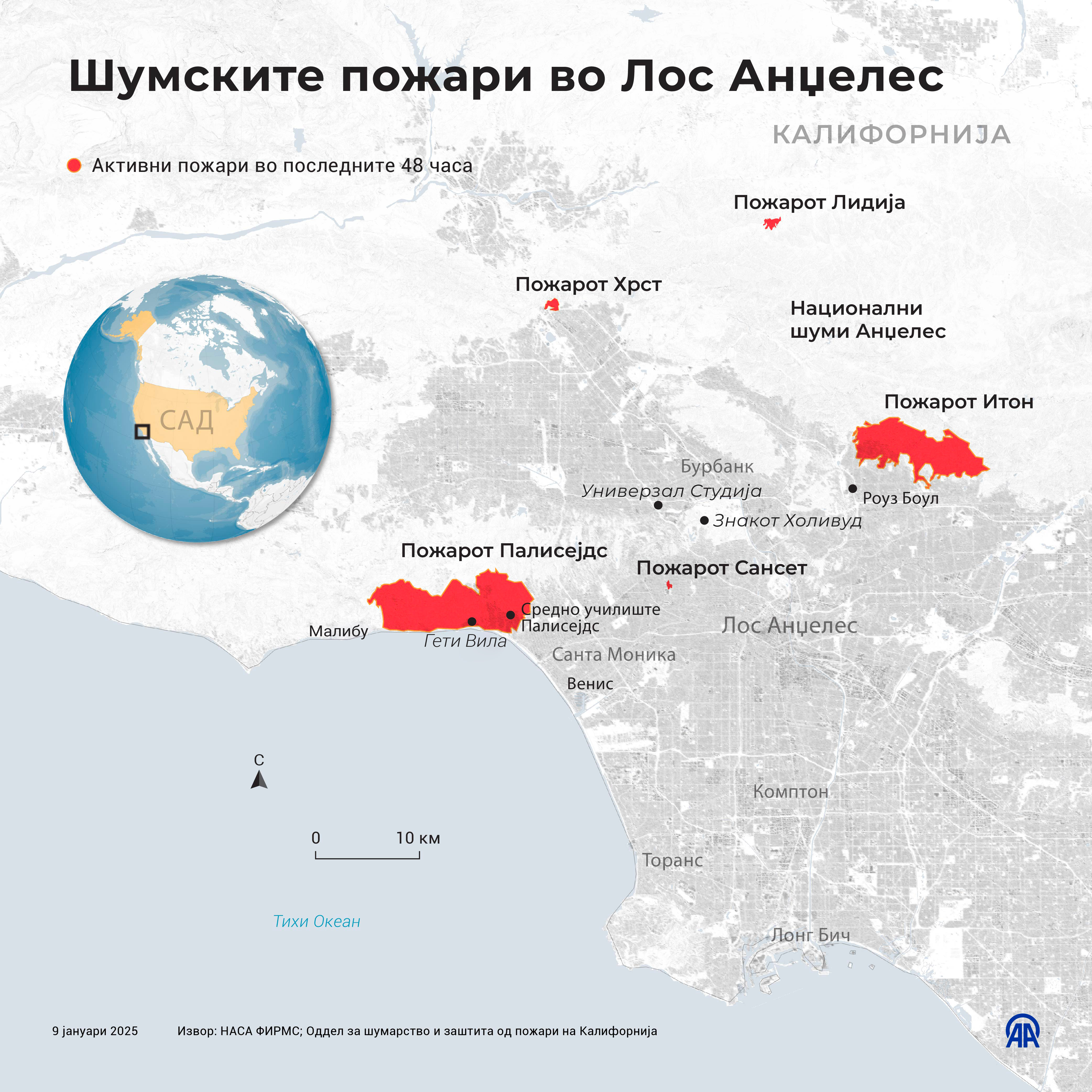 Шумските пожари во Лос Анџелес

КАЛИФОРНИЈА

Активни пожари во последните 48 часа

Пожарот Лидија

Пожарот Хрст

Национални шуми Анџелес

САД

Пожарот Итон

Бурбанк

Универзал Студија

Роуз Боул

Знакот Холивуд

Пожарот Палисејдс

Пожарот Сансет

Средно училиште Палисејдс

Малибу

Гети Вила

Лос Анџелес

Санта Моника

Венис

С

Комптон

0

10 км

Торанс

Тихи Океан

Лонг Бич

9 јануари 2025

Извор: НАСА ФИРМС; Оддел за шумарство и заштита од пожари на Калифорнија

AA