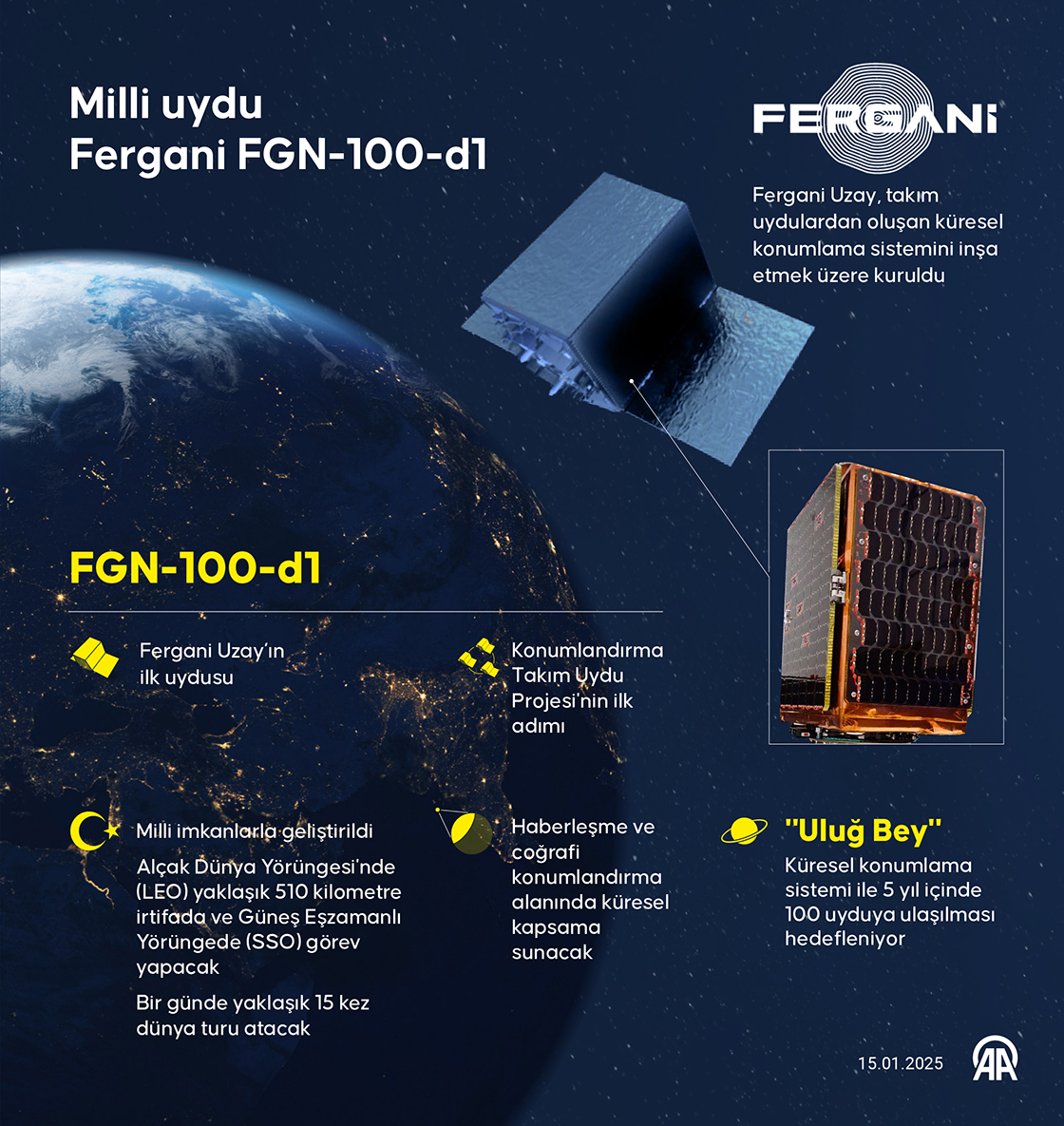 Milli uydu
Fergani FGN-100-d1

FERGANİ

Fergani Uzay, takım uydulardan oluşan küresel konumlama sistemini inşa etmek üzere kuruldu

FGN-100-d1

Fergani Uzay'ın ilk uydusu

Konumlandırma Takım Uydu Projesi'nin ilk adımı

Milli imkanlarla geliştirildi

Alçak Dünya Yörüngesi'nde (LEO) yaklaşık 510 kilometre irtifada ve Güneş Eşzamanlı Yörüngede (SSO) görev yapacak

Bir günde yaklaşık 15 kez dünya turu atacak

Haberleşme ve coğrafi konumlandırma alanında küresel kapsama sunacak

"Uluğ Bey"
Küresel konumlama sistemi ile 5 yıl içinde 100 uyduya ulaşılması hedefleniyor

15.01.2025

AA