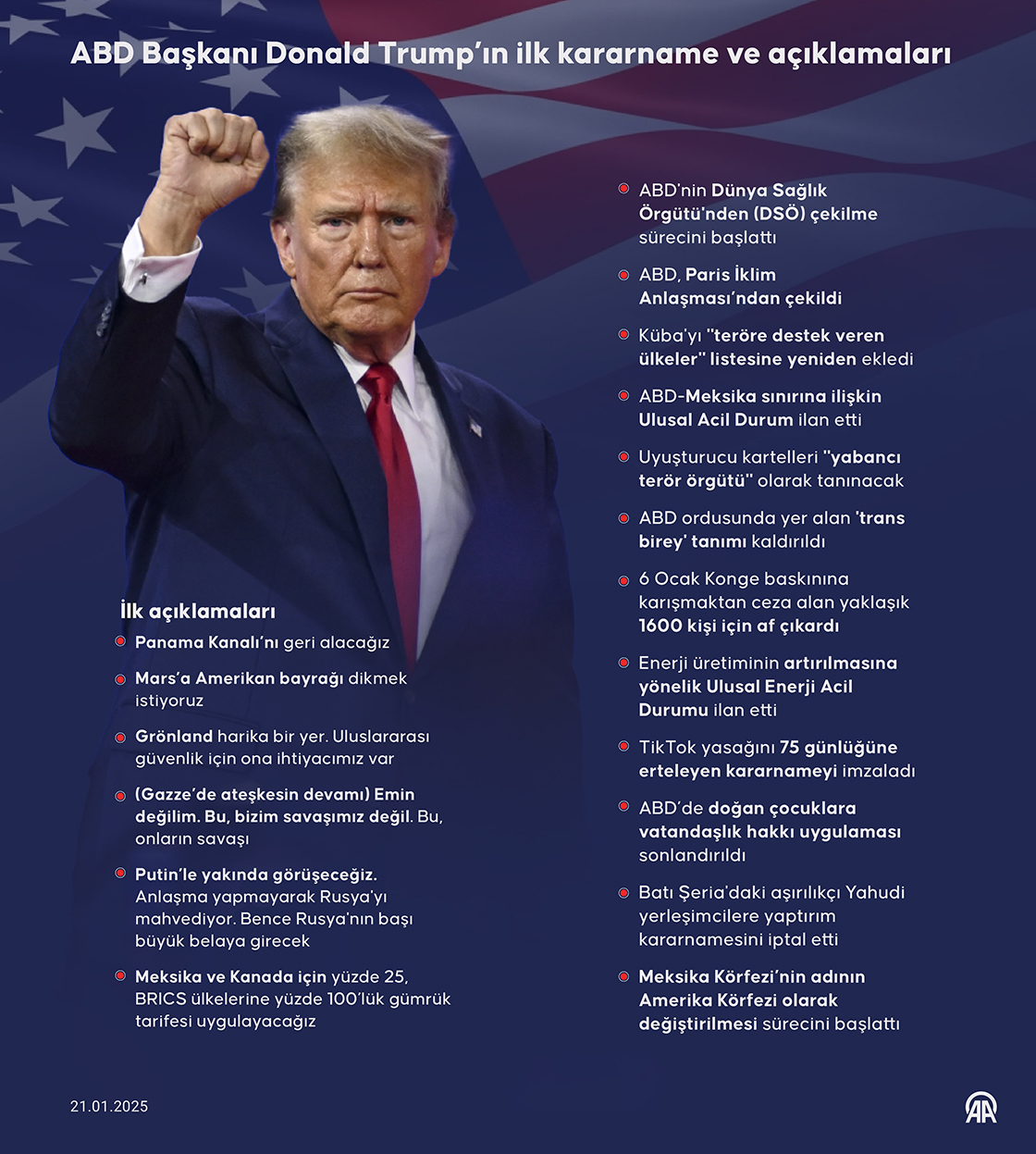 ABD Başkanı Donald Trump'ın ilk kararname ve açıklamaları

İlk açıklamaları

Panama Kanalı'nı geri alacağız

Mars'a Amerikan bayrağı dikmek istiyoruz

Grönland harika bir yer. Uluslararası güvenlik için ona ihtiyacımız var

(Gazze'de ateşkesin devamı) Emin değilim. Bu, bizim savaşımız değil. Bu, onların savaşı

Putin'le yakında görüşeceğiz. Anlaşma yapmayarak Rusya'yı mahvediyor. Bence Rusya'nın başı büyük belaya girecek

Meksika ve Kanada için yüzde 25, BRICS ülkelerine yüzde 100'lük gümrük tarifesi uygulayacağız

ABD'nin Dünya Sağlık Örgütü'nden (DSÖ) çekilme sürecini başlattı

ABD, Paris İklim Anlaşması'ndan çekildi

Küba'yı "teröre destek veren ülkeler" listesine yeniden ekledi

ABD-Meksika sınırına ilişkin Ulusal Acil Durum ilan etti

Uyuşturucu kartelleri "yabancı terör örgütü" olarak tanınacak

ABD ordusunda yer alan 'trans birey' tanımı kaldırıldı

6 Ocak Konge baskınına karışmaktan ceza alan yaklaşık 1600 kişi için af çıkardı

Enerji üretiminin artırılmasına yönelik Ulusal Enerji Acil Durumu ilan etti

TikTok yasağını 75 günlüğüne erteleyen kararnameyi imzaladı

ABD'de doğan çocuklara vatandaşlık hakkı uygulaması sonlandırıldı

Batı Şeria'daki aşırılıkçı Yahudi yerleşimcilere yaptırım kararnamesini iptal etti

Meksika Körfezi'nin adının Amerika Körfezi olarak değiştirilmesi sürecini başlattı

21.01.2025

AA