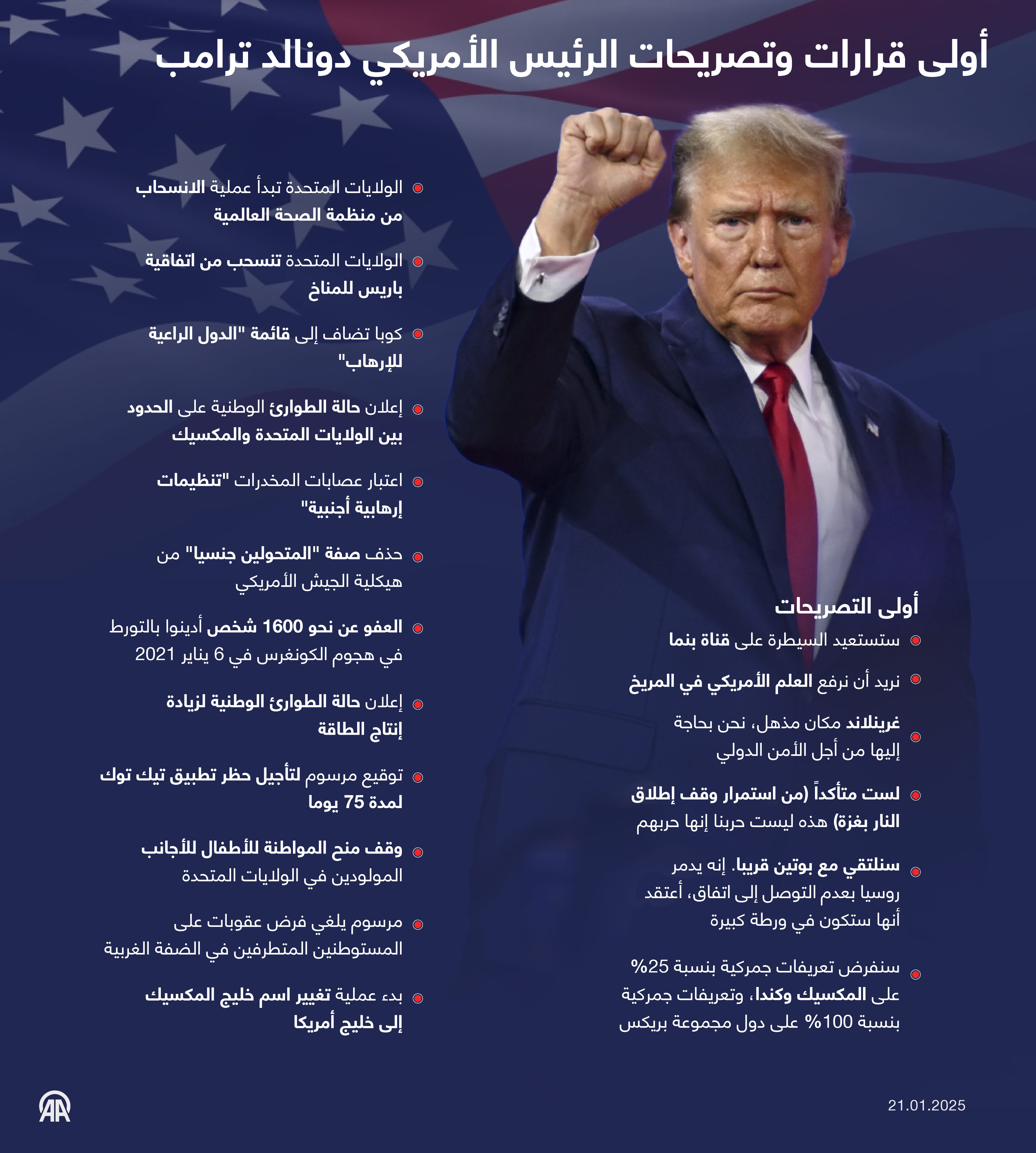 أولى قرارات وتصريحات الرئيس الأمريكي دونالد ترامب

الولايات المتحدة تبدأ عملية الانسحاب من منظمة الصحة العالمية

الولايات المتحدة تنسحب من اتفاقية باريس للمناخ

كوبا تضاف إلى قائمة "الدول الراعية للإرهاب"

إعلان حالة الطوارئ الوطنية على الحدود بين الولايات المتحدة والمكسيك

اعتبار عصابات المخدرات "تنظيمات إرهابية أجنبية"

حذف صفة "المتحولين جنسيا" من هيكلية الجيش الأمريكي

العفو عن نحو 1600 شخص أدينوا بالتورط في هجوم الكونغرس في 6 يناير 2021

إعلان حالة الطوارئ الوطنية لزيادة إنتاج الطاقة

توقيع مرسوم لتأجيل حظر تطبيق تيك توك لمدة 75 يوما

وقف منح المواطنة للأطفال للأجانب المولودين في الولايات المتحدة

مرسوم يلغي فرض عقوبات على المستوطنين المتطرفين في الضفة الغربية

بدء عملية تغيير اسم خليج المكسيك إلى خليج أمريكا

أولى التصريحات

ستستعيد السيطرة على قناة بنما

نريد أن نرفع العلم الأمريكي في المريخ

غرينلاند مكان مذهل، نحن بحاجة إليها من أجل الأمن الدولي

لست متأكداً (من استمرار وقف إطلاق النار بغزة) هذه ليست حربنا إنها حربهم

سنلتقي مع بوتين قريبا. إنه يدمر روسيا بعدم التوصل إلى اتفاق، أعتقد أنها ستكون في ورطة كبيرة

سنفرض تعريفات جمركية بنسبة 25% على المكسيك وكندا، وتعريفات جمركية بنسبة 100% على دول مجموعة بريكس

AA

21.01.2025