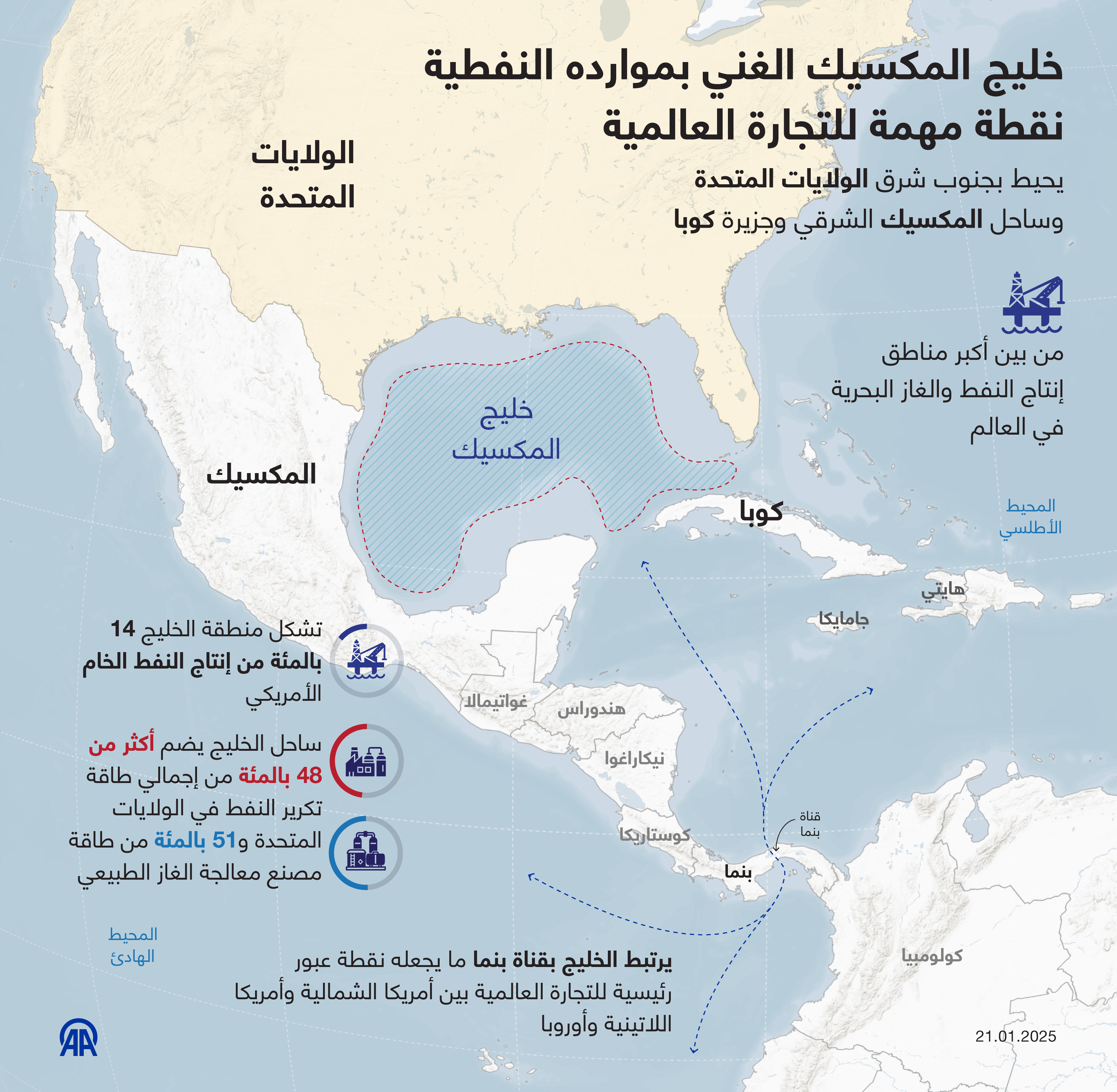 خليج المكسيك الغني بموارده النفطية نقطة مهمة للتجارة العالمية

يحيط بجنوب شرق الولايات المتحدة وساحل المكسيك الشرقي وجزيرة كوبا

من بين أكبر مناطق إنتاج النفط والغاز البحرية في العالم

الولايات المتحدة

خليج المكسيك

المكسيك

كوبا

المحيط الأطلسي

هايتي

جامايكا

غواتيمالا

هندوراس

نيكاراغوا

كوستاريكا

قناة بنما

بنما

كولومبيا

المحيط الهادئ

تشكل منطقة الخليج 14 بالمئة من إنتاج النفط الخام الأمريكي

ساحل الخليج يضم أكثر من 48 بالمئة من إجمالي طاقة تكرير النفط في الولايات المتحدة و51 بالمئة من طاقة مصنع معالجة الغاز الطبيعي

يرتبط الخليج بقناة بنما ما يجعله نقطة عبور رئيسية للتجارة العالمية بين أمريكا الشمالية وأمريكا اللاتينية وأوروبا

AA

21.01.2025