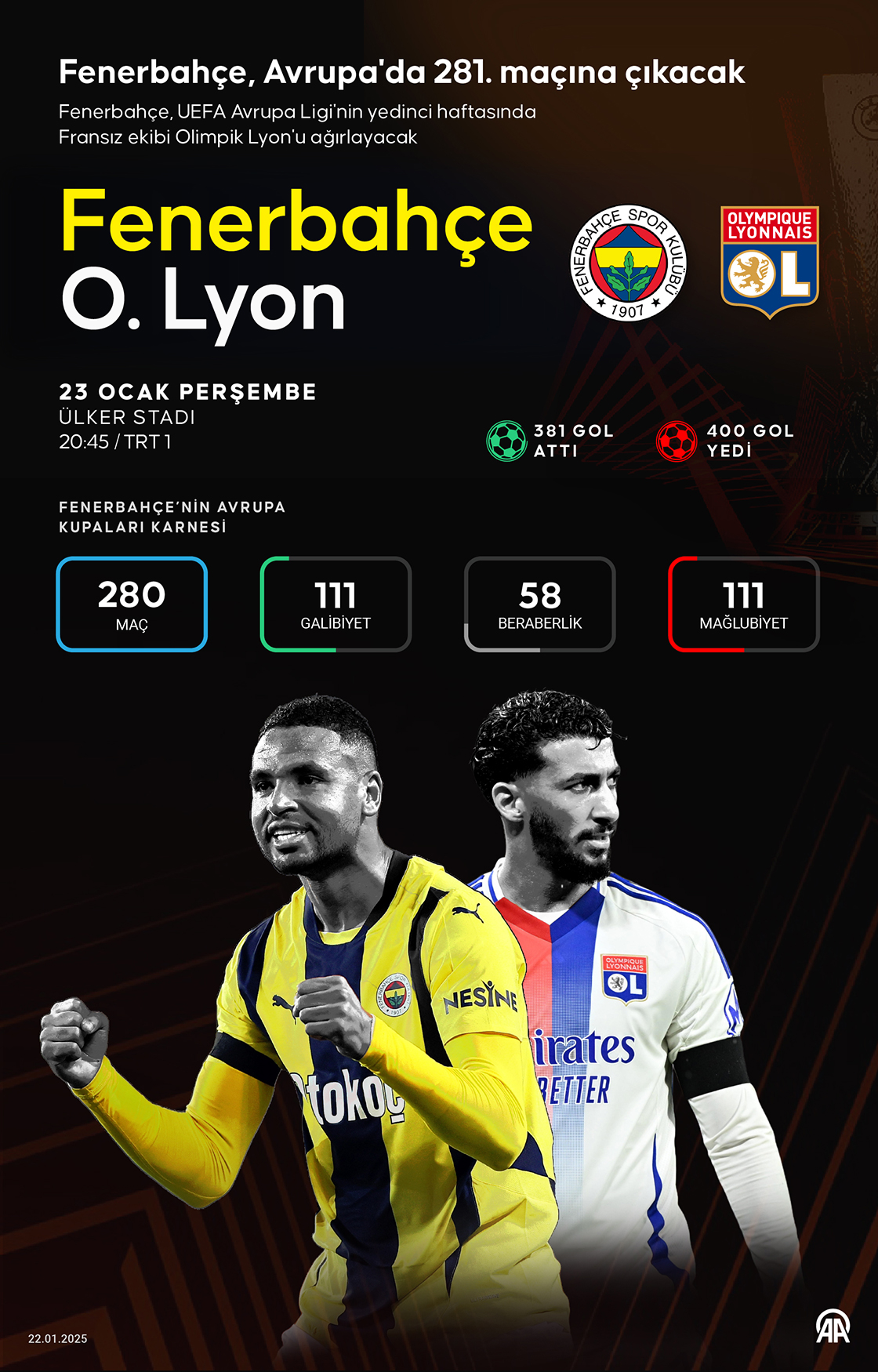 Fenerbahçe, Avrupa'da 281. maçına çıkacak

Fenerbahçe, UEFA Avrupa Ligi'nin yedinci haftasında Fransız ekibi Olimpik Lyon'u ağırlayacak

Fenerbahçe
O. Lyon

FENERBAHÇE SPOR KULÜBÜ 1907

OLYMPIQUE LYONNAIS OL

23 OCAK PERŞEMBE
ÜLKER STADI
20:45 / TRT 1

381 GOL ATTI

400 GOL YEDİ

FENERBAHÇE'NİN AVRUPA KUPALARI KARNESİ

280 MAÇ

111 GALİBİYET

58 BERABERLİK

111 MAĞLUBİYET

NESİNE

otokoç

OLYMPIQUE LYONNAIS OL

irates
BETTER

22.01.2025

AA