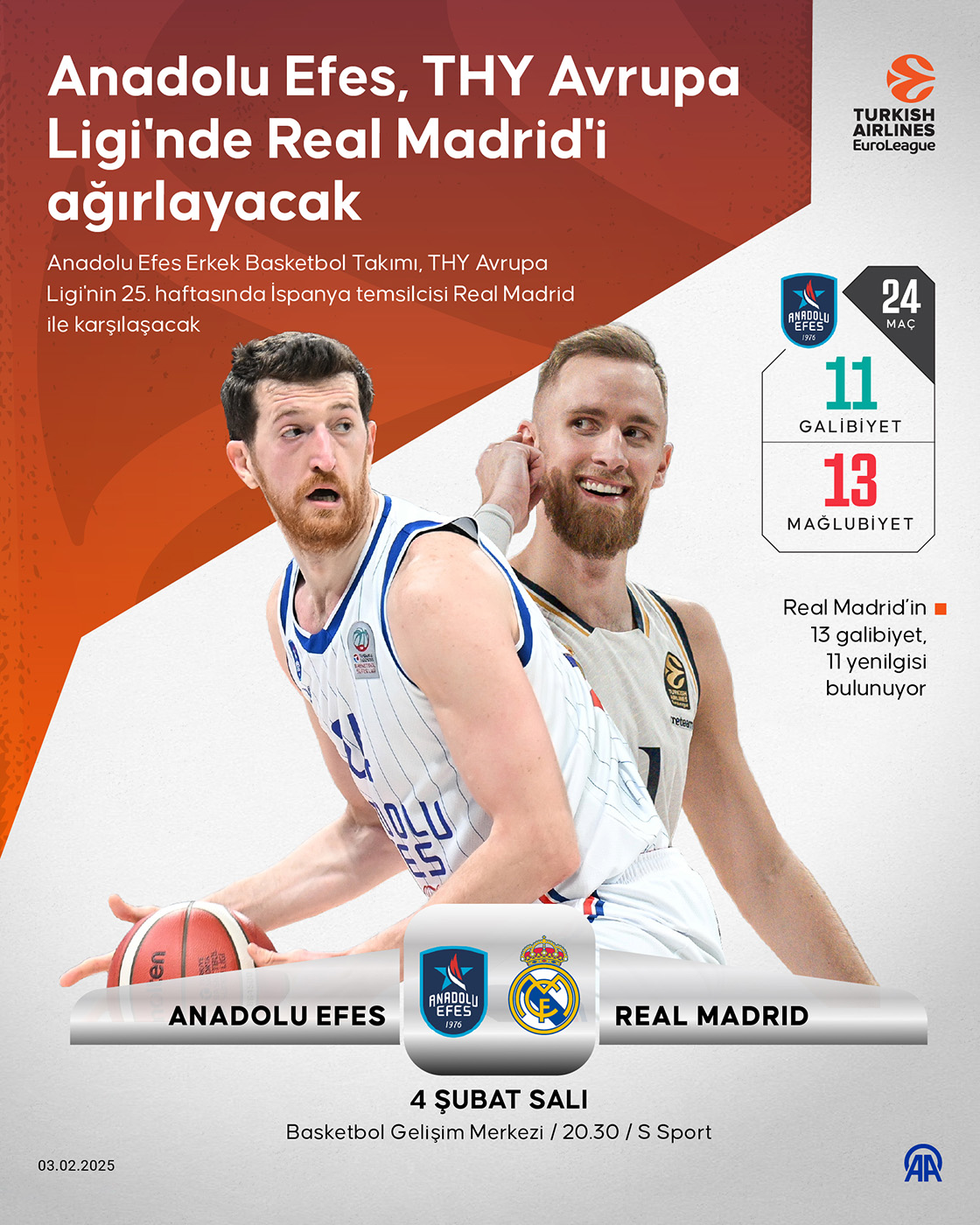 Anadolu Efes, THY Avrupa Ligi'nde Real Madrid'i ağırlayacak

TURKISH AIRLINES EuroLeague

Anadolu Efes Erkek Basketbol Takımı, THY Avrupa Ligi'nin 25. haftasında İspanya temsilcisi Real Madrid ile karşılaşacak

ANADOLU EFES 1976

24 MAÇ

11 GALİBİYET

13 MAĞLUBİYET

Real Madrid'in 13 galibiyet, 11 yenilgisi bulunuyor

ANADOLU EFES

ANADOLU EFES 1976

REAL MADRID

4 ŞUBAT SALI

Basketbol Gelişim Merkezi / 20.30 / S Sport

03.02.2025

AA