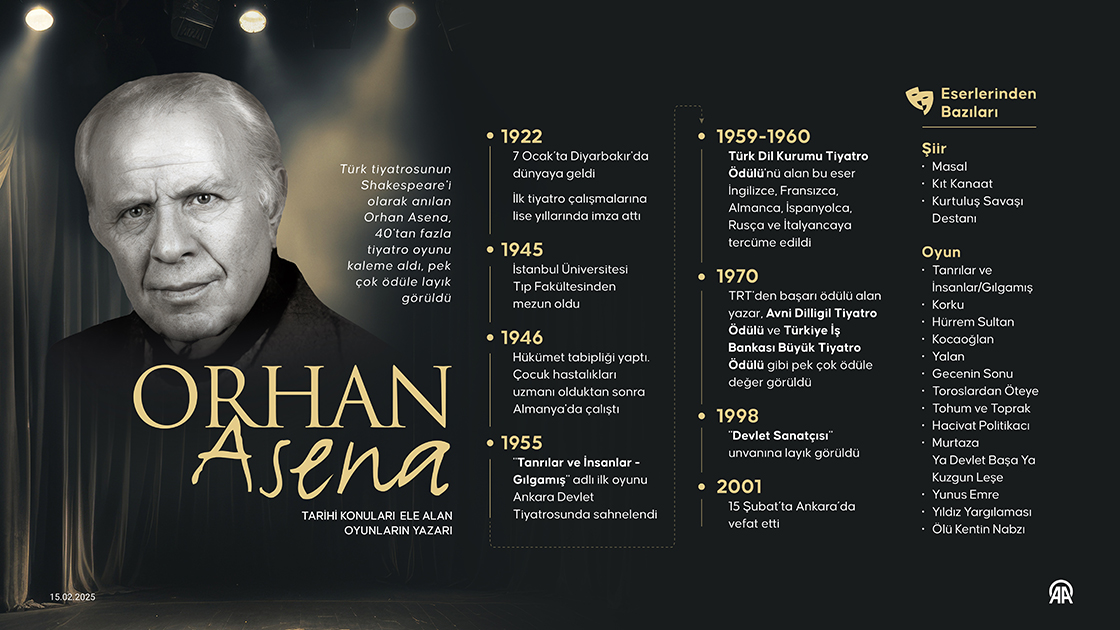 Türk tiyatrosunun Shakespeare'i olarak anılan Orhan Asena, 40'tan fazla tiyatro oyunu kaleme aldı, pek çok ödüle layık görüldü

ORHAN
Asena

TARİHİ KONULARI ELE ALAN OYUNLARIN YAZARI

15.02.2025

1922
7 Ocak'ta Diyarbakır'da dünyaya geldi

İlk tiyatro çalışmalarına lise yıllarında imza attı

1945
İstanbul Üniversitesi Tıp Fakültesinden mezun oldu

1946
Hükümet tabipliği yaptı. Çocuk hastalıkları uzmanı olduktan sonra Almanya'da çalıştı

1955
"Tanrılar ve İnsanlar - Gılgamış" adlı ilk oyunu Ankara Devlet Tiyatrosunda sahnelendi

1959-1960
Türk Dil Kurumu Tiyatro Ödülü'nü alan bu eser İngilizce, Fransızca, Almanca, İspanyolca, Rusça ve İtalyancaya tercüme edildi

1970
TRT'den başarı ödülü alan yazar, Avni Dilligil Tiyatro Ödülü ve Türkiye İş Bankası Büyük Tiyatro Ödülü gibi pek çok ödüle değer görüldü

1998
"Devlet Sanatçısı" unvanına layık görüldü

2001
15 Şubat'ta Ankara'da vefat etti

Eserlerinden Bazıları

Şiir
· Masal
· Kıt Kanaat
· Kurtuluş Savaşı Destanı

Oyun
· Tanrılar ve İnsanlar/Gılgamış
· Korku
· Hürrem Sultan
· Kocaoğlan
· Yalan
· Gecenin Sonu
· Toroslardan Öteye
· Tohum ve Toprak
· Hacivat Politikacı
· Murtaza Ya Devlet Başa Ya Kuzgun Leşe
· Yunus Emre
· Yıldız Yargılaması
· Ölü Kentin Nabzı

AA