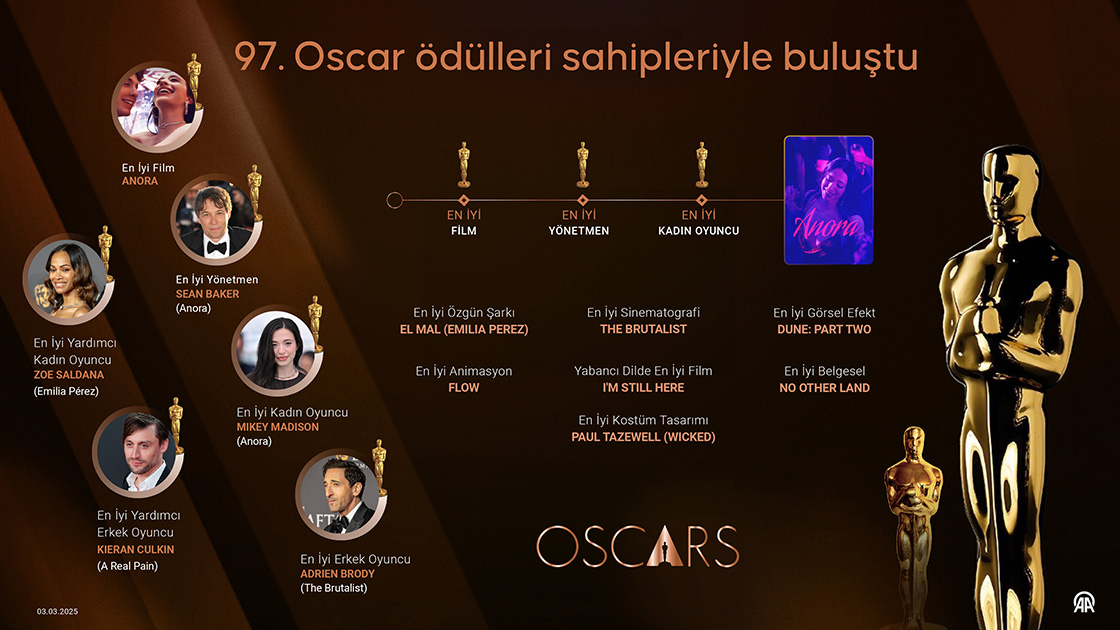 97. Oscar ödülleri sahipleriyle buluştu

En İyi Film
ANORA

En İyi Yönetmen
SEAN BAKER
(Anora)

En İyi Yardımcı Kadın Oyuncu
ZOE SALDANA
(Emilia Pérez)

En İyi Kadın Oyuncu
MIKEY MADISON
(Anora)

En İyi Yardımcı Erkek Oyuncu
KIERAN CULKIN
(A Real Pain)

En İyi Erkek Oyuncu
ADRIEN BRODY
(The Brutalist)

EN İYİ FİLM

EN İYİ YÖNETMEN

EN İYİ KADIN OYUNCU

Anora

En İyi Özgün Şarkı
EL MAL (EMILIA PEREZ)

En İyi Sinematografi
THE BRUTALIST

En İyi Görsel Efekt
DUNE: PART TWO

En İyi Animasyon
FLOW

Yabancı Dilde En İyi Film
I'M STILL HERE

En İyi Belgesel
NO OTHER LAND

En İyi Kostüm Tasarımı
PAUL TAZEWELL (WICKED)

OSCARS

03.03.2025

AA