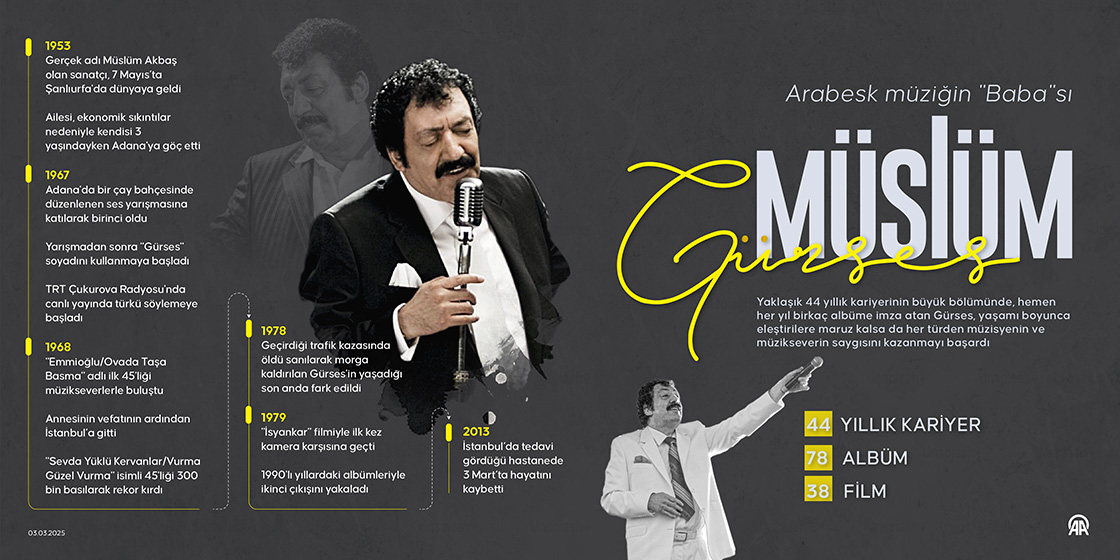 1953
Gerçek adı Müslüm Akbaş olan sanatçı, 7 Mayıs'ta Şanlıurfa'da dünyaya geldi

Ailesi, ekonomik sıkıntılar nedeniyle kendisi 3 yaşındayken Adana'ya göç etti

1967
Adana'da bir çay bahçesinde düzenlenen ses yarışmasına katılarak birinci oldu

Yarışmadan sonra "Gürses" soyadını kullanmaya başladı

TRT Çukurova Radyosu'nda canlı yayında türkü söylemeye başladı

1968
"Emmioğlu/Ovada Taşa Basma" adlı ilk 45'liği müzikseverlerle buluştu

Annesinin vefatının ardından İstanbul'a gitti

"Sevda Yüklü Kervanlar/Vurma Güzel Vurma" isimli 45'liği 300 bin basılarak rekor kırdı

1978
Geçirdiği trafik kazasında öldü sanılarak morga kaldırılan Gürses'in yaşadığı son anda fark edildi

1979
"İsyankar" filmiyle ilk kez kamera karşısına geçti

1990'lı yıllardaki albümleriyle ikinci çıkışını yakaladı

2013
İstanbul'da tedavi gördüğü hastanede 3 Mart'ta hayatını kaybetti

Arabesk müziğin "Baba"sı

MÜSLÜM
Gürses

Yaklaşık 44 yıllık kariyerinin büyük bölümünde, hemen her yıl birkaç albüme imza atan Gürses, yaşamı boyunca eleştirilere maruz kalsa da her türden müzisyenin ve müzikseverin saygısını kazanmayı başardı

44 YILLIK KARİYER
78 ALBÜM
38 FİLM

03.03.2025

AA