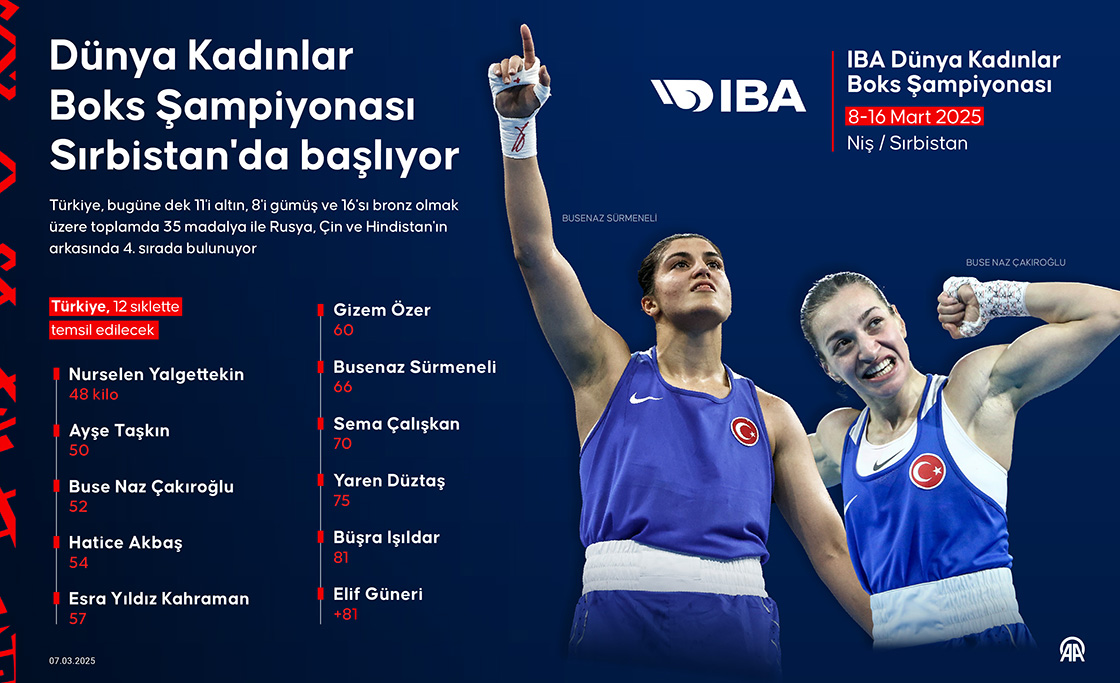 Dünya Kadınlar Boks Şampiyonası Sırbistan'da başlıyor

Türkiye, bugüne dek 11'i altın, 8'i gümüş ve 16'sı bronz olmak üzere toplamda 35 madalya ile Rusya, Çin ve Hindistan'ın arkasında 4. sırada bulunuyor

Türkiye, 12 siklette temsil edilecek

Nurselen Yalgettekin
48 kilo

Ayşe Taşkın
50

Buse Naz Çakıroğlu
52

Hatice Akbaş
54

Esra Yıldız Kahraman
57

Gizem Özer
60

Busenaz Sürmeneli
66

Sema Çalışkan
70

Yaren Düztaş
75

Büşra Işıldar
81

Elif Güneri
+81

IBA

IBA Dünya Kadınlar Boks Şampiyonası
8-16 Mart 2025
Niş / Sırbistan

BUSENAZ SÜRMENELİ

BUSE NAZ ÇAKIROĞLU

07.03.2025

AA