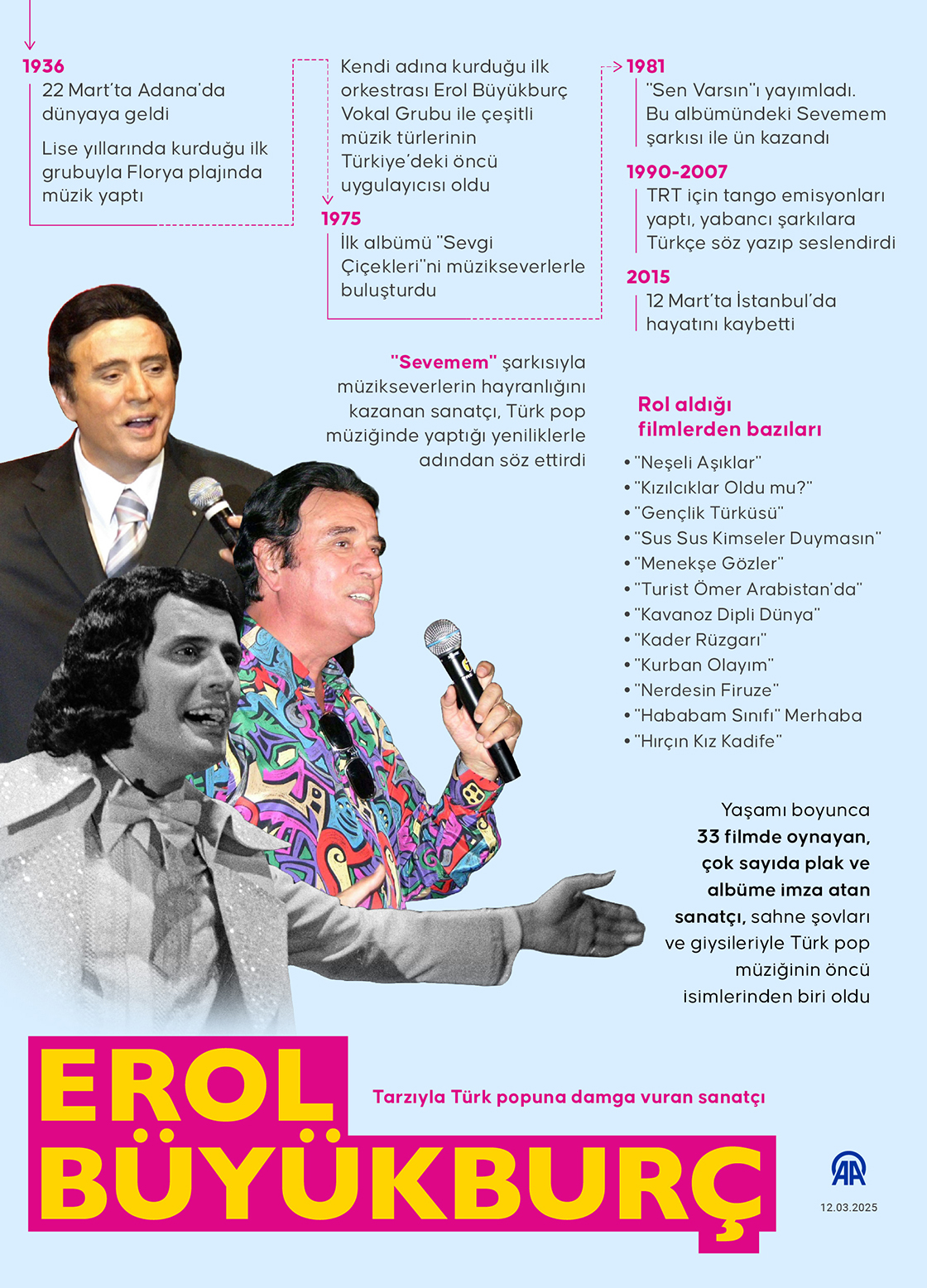 1936
22 Mart'ta Adana'da dünyaya geldi

Lise yıllarında kurduğu ilk grubuyla Florya plajında müzik yaptı

Kendi adına kurduğu ilk orkestrası Erol Büyükburç Vokal Grubu ile çeşitli müzik türlerinin Türkiye'deki öncü uygulayıcısı oldu

1975
İlk albümü "Sevgi Çiçekleri"ni müzikseverlerle buluşturdu

1981
"Sen Varsın"ı yayımladı. Bu albümündeki Sevemem şarkısı ile ün kazandı

1990-2007
TRT için tango emisyonları yaptı, yabancı şarkılara Türkçe söz yazıp seslendirdi

2015
12 Mart'ta İstanbul'da hayatını kaybetti

"Sevemem" şarkısıyla müzikseverlerin hayranlığını kazanan sanatçı, Türk pop müziğinde yaptığı yeniliklerle adından söz ettirdi

Rol aldığı filmlerden bazıları
• "Neşeli Aşıklar"
• "Kızılcıklar Oldu mu?"
• "Gençlik Türküsü"
• "Sus Sus Kimseler Duymasın"
• "Menekşe Gözler"
• "Turist Ömer Arabistan'da"
• "Kavanoz Dipli Dünya"
• "Kader Rüzgarı"
• "Kurban Olayım"
• "Nerdesin Firuze"
• "Hababam Sınıfı" Merhaba
• "Hırçın Kız Kadife"

Yaşamı boyunca 33 filmde oynayan, çok sayıda plak ve albüme imza atan sanatçı, sahne şovları ve giysileriyle Türk pop müziğinin öncü isimlerinden biri oldu

EROL BÜYÜKBURÇ

Tarzıyla Türk popuna damga vuran sanatçı

AA
12.03.2025