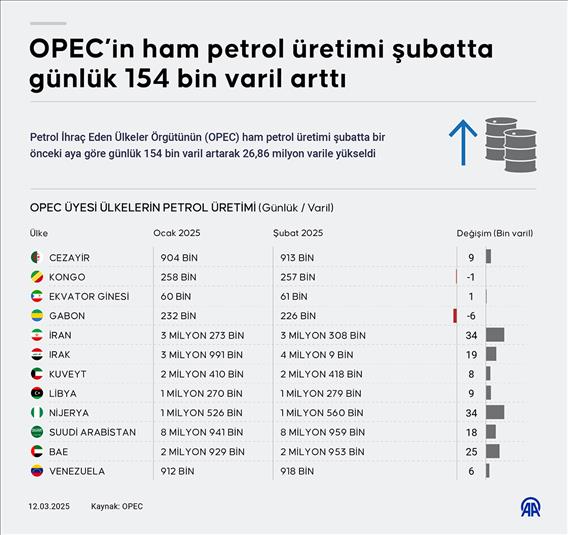 OPEC'in ham petrol üretimi şubatta günlük 154 bin varil arttı

Petrol İhraç Eden Ülkeler Örgütünün (OPEC) ham petrol üretimi şubatta bir önceki aya göre günlük 154 bin varil artarak 26,86 milyon varile yükseldi

OPEC ÜYESİ ÜLKELERİN PETROL ÜRETİMİ (Günlük / Varil)

| Ülke | Ocak 2025 | Şubat 2025 | Değişim (Bin varil) |
|---|---|---|---|
| CEZAYİR | 904 BİN | 913 BİN | 9 |
| KONGO | 258 BİN | 257 BİN | -1 |
| EKVATOR GİNESİ | 60 BİN | 61 BİN | 1 |
| GABON | 232 BİN | 226 BİN | -6 |
| İRAN | 3 MİLYON 273 BİN | 3 MİLYON 308 BİN | 34 |
| IRAK | 3 MİLYON 991 BİN | 4 MİLYON 9 BİN | 19 |
| KUVEYT | 2 MİLYON 410 BİN | 2 MİLYON 418 BİN | 8 |
| LİBYA | 1 MİLYON 270 BİN | 1 MİLYON 279 BİN | 9 |
| NİJERYA | 1 MİLYON 526 BİN | 1 MİLYON 560 BİN | 34 |
| SUUDİ ARABİSTAN | 8 MİLYON 941 BİN | 8 MİLYON 959 BİN | 18 |
| BAE | 2 MİLYON 929 BİN | 2 MİLYON 953 BİN | 25 |
| VENEZUELA | 912 BİN | 918 BİN | 6 |

12.03.2025 Kaynak: OPEC

AA