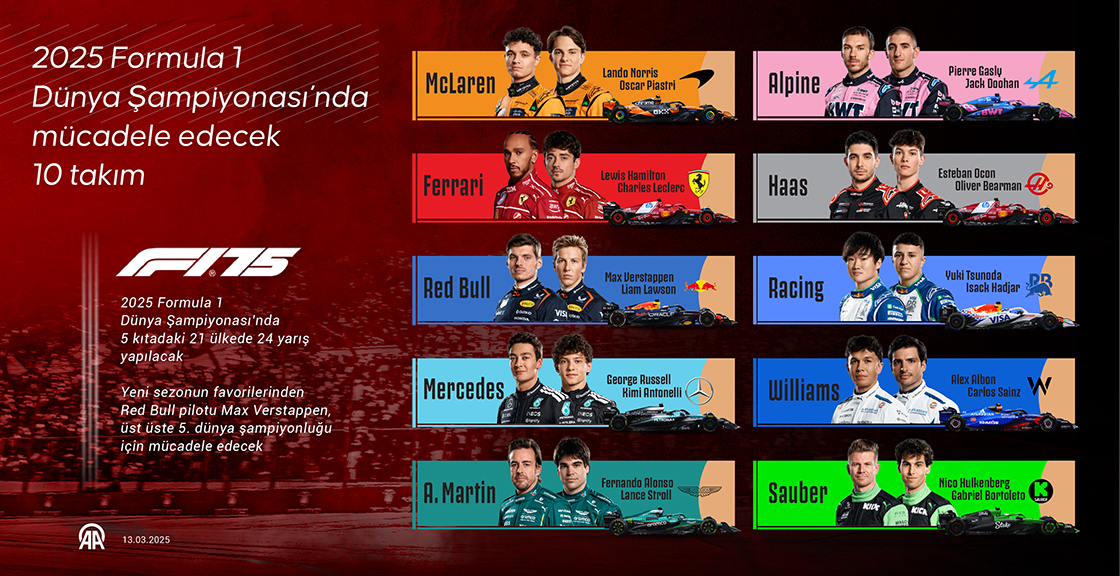 2025 Formula 1 Dünya Şampiyonası'nda mücadele edecek 10 takım

F1 75

2025 Formula 1 Dünya Şampiyonası'nda 5 kıtadaki 21 ülkede 24 yarış yapılacak

Yeni sezonun favorilerinden Red Bull pilotu Max Verstappen, üst üste 5. dünya şampiyonluğu için mücadele edecek

AA 13.03.2025

McLaren
Lando Norris
Oscar Piastri

Ferrari
Lewis Hamilton
Charles Leclerc

Red Bull
Max Verstappen
Liam Lawson

Mercedes
George Russell
Kimi Antonelli

A. Martin
Fernando Alonso
Lance Stroll

Alpine
Pierre Gasly
Jack Doohan

Haas
Esteban Ocon
Oliver Bearman

Racing
Yuki Tsunoda
Isack Hadjar

Williams
Alex Albon
Carlos Sainz

Sauber
Nico Hulkenberg
Gabriel Bortoleto