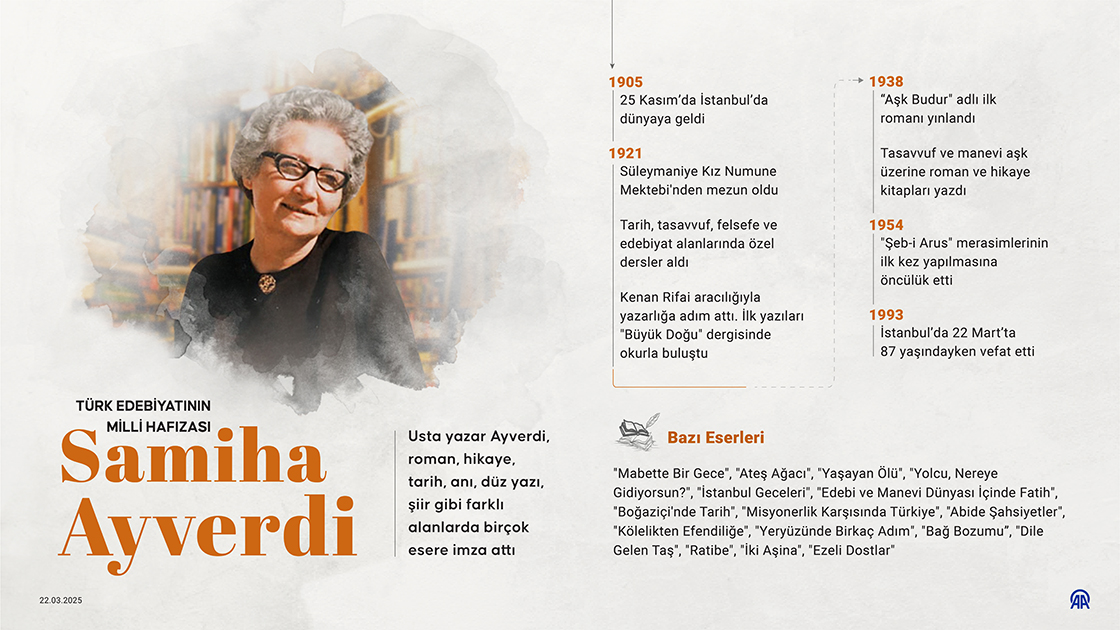 TÜRK EDEBİYATININ MİLLİ HAFIZASI

Samiha Ayverdi

Usta yazar Ayverdi, roman, hikaye, tarih, anı, düz yazı, şiir gibi farklı alanlarda birçok esere imza attı

1905
25 Kasım'da İstanbul'da dünyaya geldi

1921
Süleymaniye Kız Numune Mektebi'nden mezun oldu

Tarih, tasavvuf, felsefe ve edebiyat alanlarında özel dersler aldı

Kenan Rifai aracılığıyla yazarlığa adım attı. İlk yazıları "Büyük Doğu" dergisinde okurla buluştu

1938
"Aşk Budur" adlı ilk romanı yınlandı

Tasavvuf ve manevi aşk üzerine roman ve hikaye kitapları yazdı

1954
"Şeb-i Arus" merasimlerinin ilk kez yapılmasına öncülük etti

1993
İstanbul'da 22 Mart'ta 87 yaşındayken vefat etti

Bazı Eserleri

"Mabette Bir Gece", "Ateş Ağacı", "Yaşayan Ölü", "Yolcu, Nereye Gidiyorsun?", "İstanbul Geceleri", "Edebi ve Manevi Dünyası İçinde Fatih", "Boğaziçi'nde Tarih", "Misyonerlik Karşısında Türkiye", "Abide Şahsiyetler", "Kölelikten Efendiliğe", "Yeryüzünde Birkaç Adım", "Bağ Bozumu", "Dile Gelen Taş", "Ratibe", "İki Aşina", "Ezeli Dostlar"

22.03.2025

AA