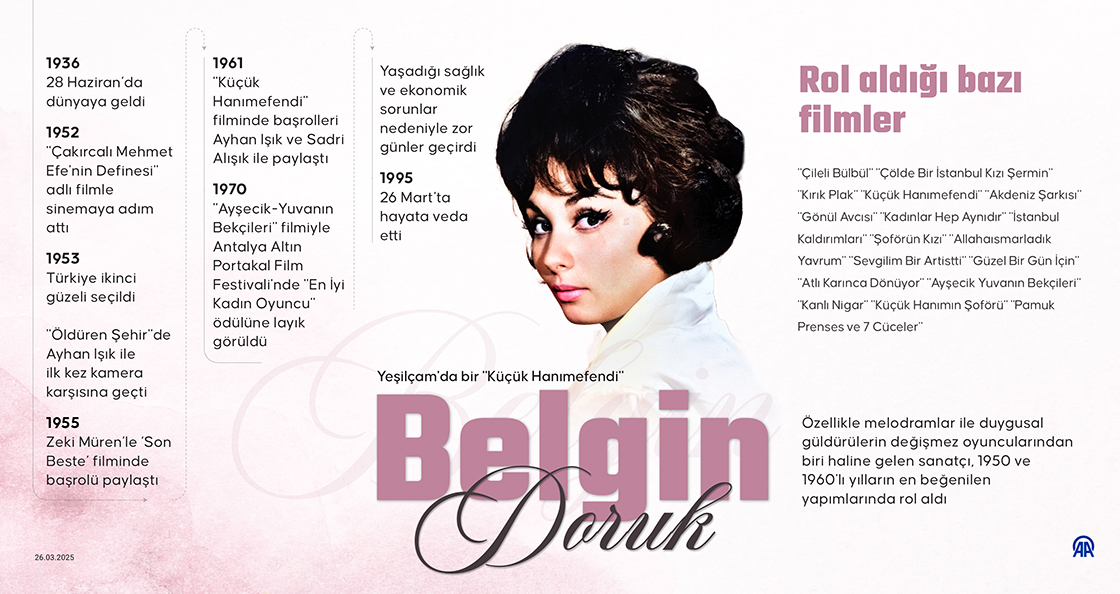 1936
28 Haziran'da dünyaya geldi

1952
"Çakırcalı Mehmet Efe'nin Definesi" adlı filmle sinemaya adım attı

1953
Türkiye ikinci güzeli seçildi

"Öldüren Şehir"de Ayhan Işık ile ilk kez kamera karşısına geçti

1955
Zeki Müren'le 'Son Beste' filminde başrolü paylaştı

1961
"Küçük Hanımefendi" filminde başrolleri Ayhan Işık ve Sadri Alışık ile paylaştı

1970
"Ayşecik-Yuvanın Bekçileri" filmiyle Antalya Altın Portakal Film Festivali'nde "En İyi Kadın Oyuncu" ödülüne layık görüldü

Yaşadığı sağlık ve ekonomik sorunlar nedeniyle zor günler geçirdi

1995
26 Mart'ta hayata veda etti

Rol aldığı bazı filmler

"Çileli Bülbül" "Çölde Bir İstanbul Kızı Şermin" "Kırık Plak" "Küçük Hanımefendi" "Akdeniz Şarkısı" "Gönül Avcısı" "Kadınlar Hep Aynıdır" "İstanbul Kaldırımları" "Şoförün Kızı" "Allahaısmarladık Yavrum" "Sevgilim Bir Artistti" "Güzel Bir Gün İçin" "Atlı Karınca Dönüyor" "Ayşecik Yuvanın Bekçileri" "Kanlı Nigar" "Küçük Hanımın Şoförü" "Pamuk Prenses ve 7 Cüceler"

Yeşilçam'da bir "Küçük Hanımefendi"

Belgin Doruk

Özellikle melodramlar ile duygusal güldürülerin değişmez oyuncularından biri haline gelen sanatçı, 1950 ve 1960'lı yılların en beğenilen yapımlarında rol aldı

26.03.2025

AA