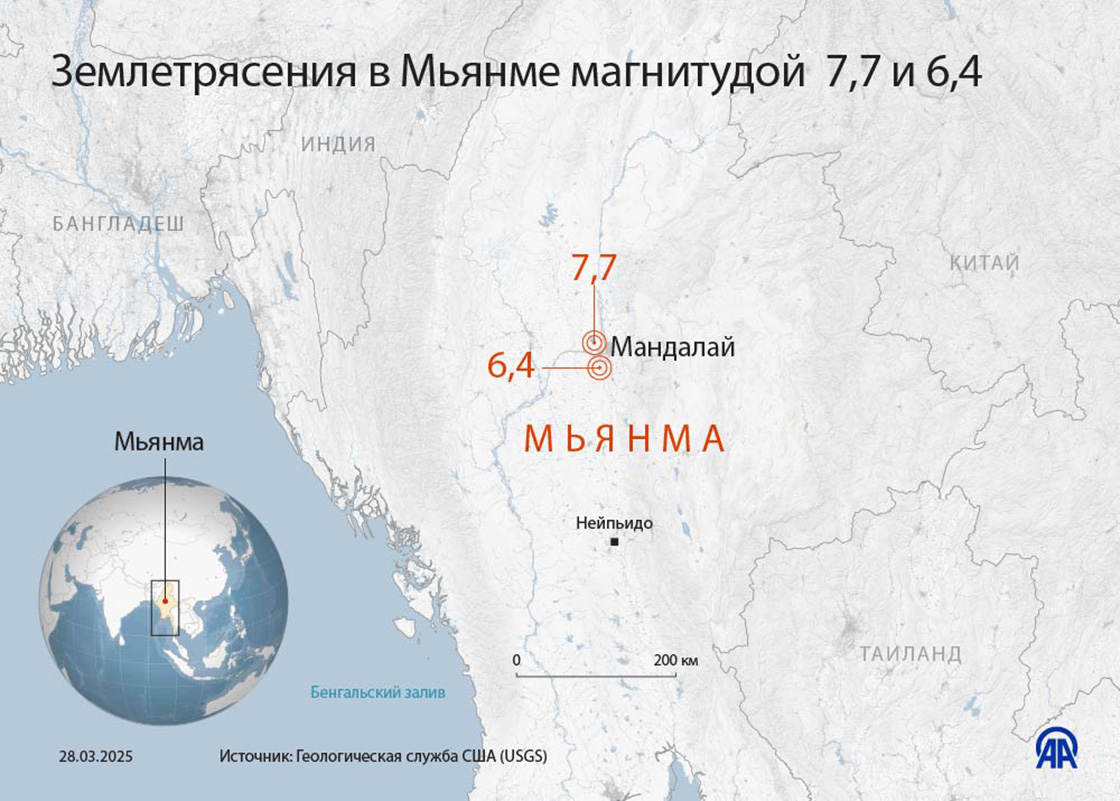 Землетрясения в Мьянме магнитудой 7,7 и 6,4

ИНДИЯ

БАНГЛАДЕШ

КИТАЙ

7,7

Мандалай

6,4

МЬЯНМА

Мьянма

Нейпьидо

0

200 км

ТАИЛАНД

Бенгальский залив

28.03.2025

Источник: Геологическая служба США (USGS)

AA