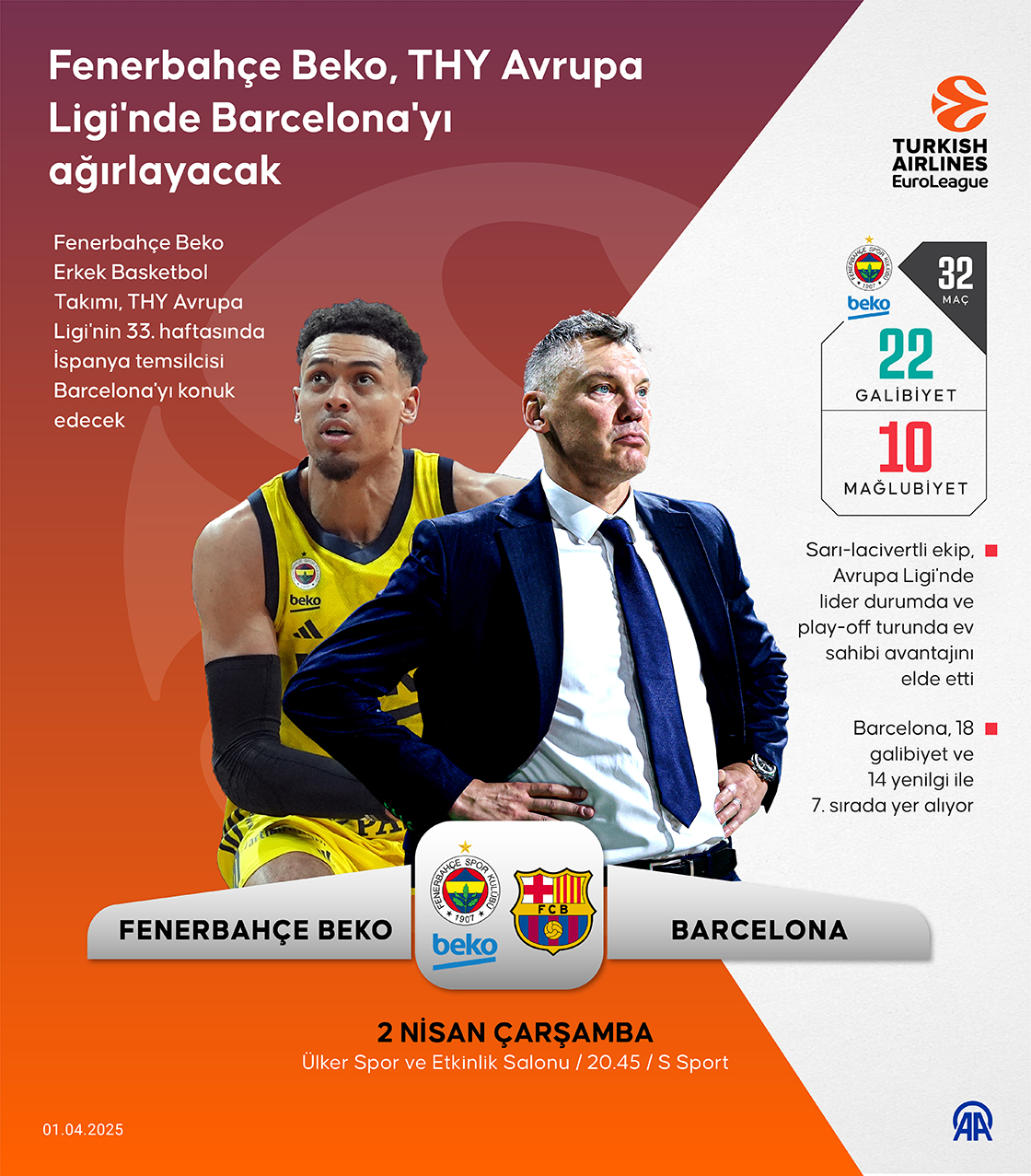 Fenerbahçe Beko, THY Avrupa Ligi'nde Barcelona'yı ağırlayacak

Fenerbahçe Beko Erkek Basketbol Takımı, THY Avrupa Ligi'nin 33. haftasında İspanya temsilcisi Barcelona'yı konuk edecek

TURKISH AIRLINES EuroLeague

FENERBAHÇE SPOR KULÜBÜ 1907
beko

32 MAÇ

22 GALİBİYET

10 MAĞLUBİYET

Sarı-lacivertli ekip, Avrupa Ligi'nde lider durumda ve play-off turunda ev sahibi avantajını elde etti

Barcelona, 18 galibiyet ve 14 yenilgi ile 7. sırada yer alıyor

beko

FENERBAHÇE BEKO

FENERBAHÇE SPOR KULÜBÜ 1907
beko

FCB

BARCELONA

2 NİSAN ÇARŞAMBA
Ülker Spor ve Etkinlik Salonu / 20.45 / S Sport

01.04.2025

AA