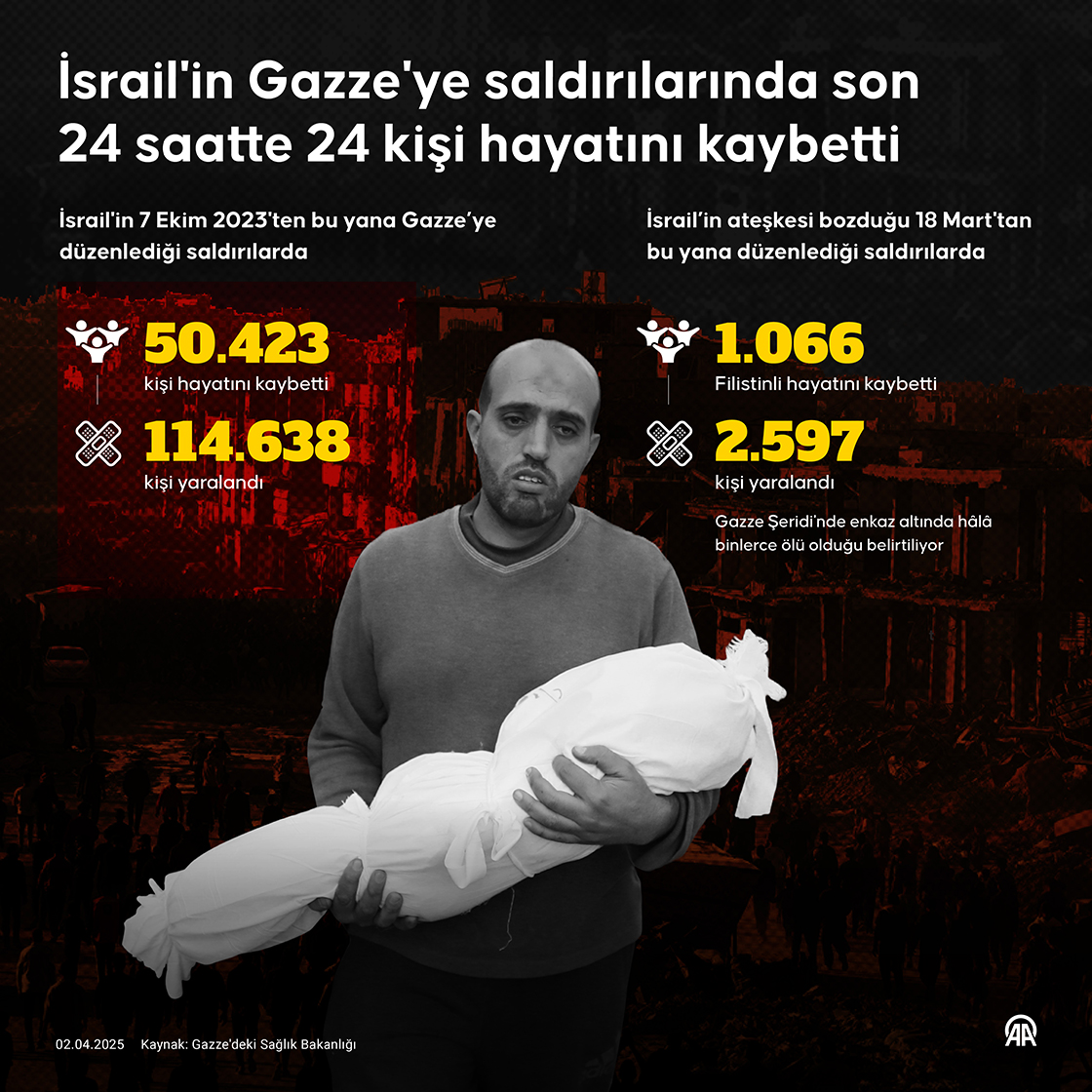 İsrail'in Gazze'ye saldırılarında son 24 saatte 24 kişi hayatını kaybetti

İsrail'in 7 Ekim 2023'ten bu yana Gazze'ye düzenlediği saldırılarda

50.423
kişi hayatını kaybetti

114.638
kişi yaralandı

İsrail'in ateşkesi bozduğu 18 Mart'tan bu yana düzenlediği saldırılarda

1.066
Filistinli hayatını kaybetti

2.597
kişi yaralandı

Gazze Şeridi'nde enkaz altında hâlâ binlerce ölü olduğu belirtiliyor

02.04.2025 Kaynak: Gazze'deki Sağlık Bakanlığı

AA