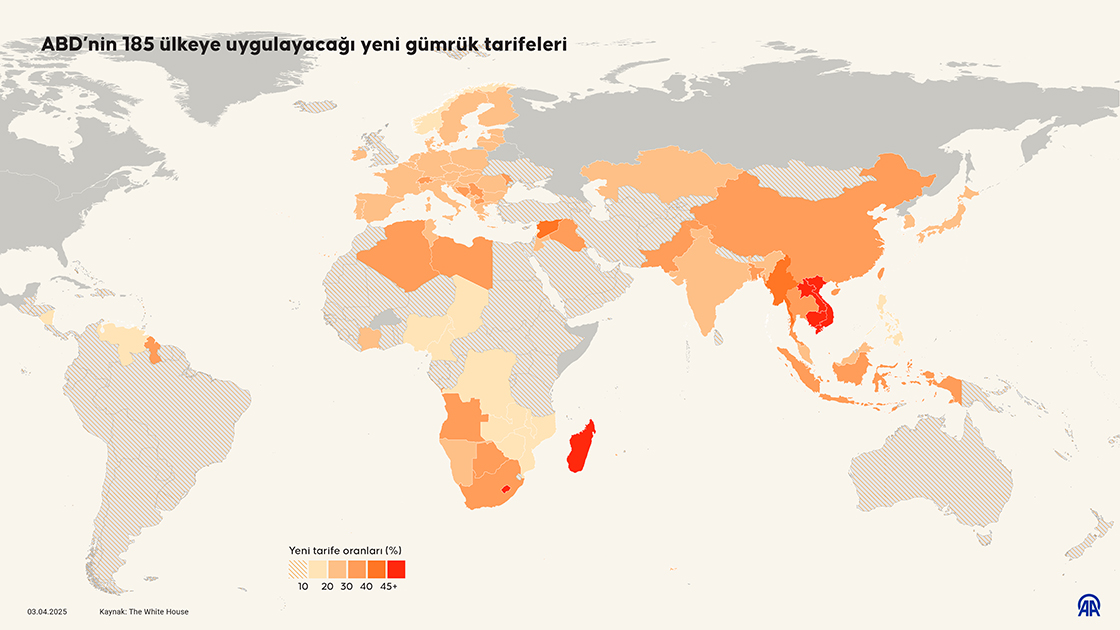 ABD'nin 185 ülkeye uygulayacağı yeni gümrük tarifeleri

Yeni tarife oranları (%)
10 20 30 40 45+

03.04.2025 Kaynak: The White House

AA