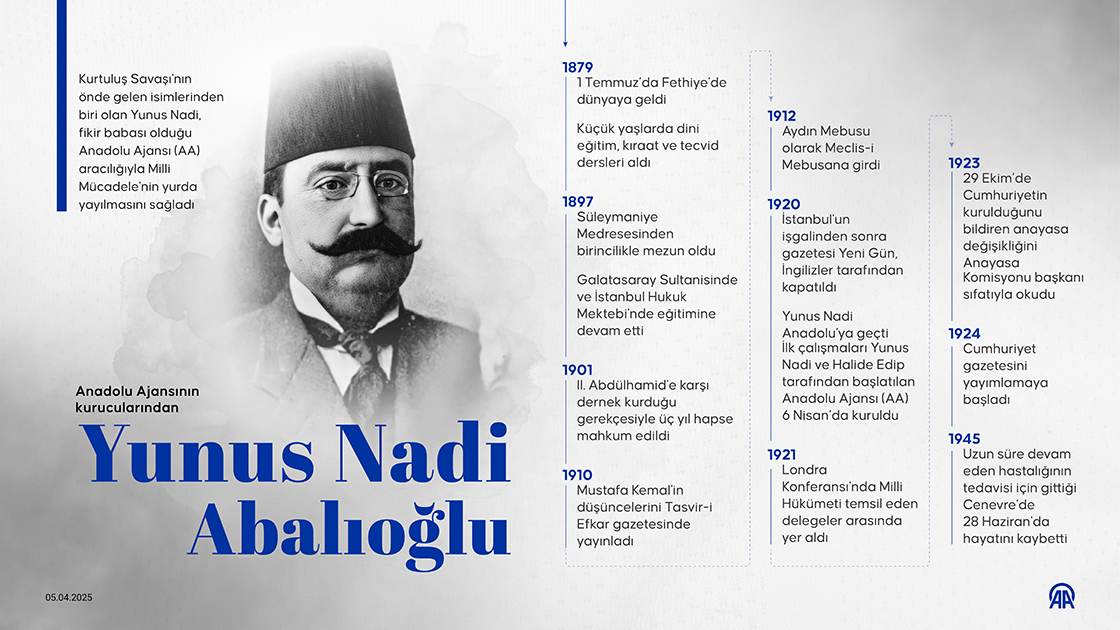 Kurtuluş Savaşı'nın önde gelen isimlerinden biri olan Yunus Nadi, fikir babası olduğu Anadolu Ajansı (AA) aracılığıyla Milli Mücadele'nin yurda yayılmasını sağladı

Anadolu Ajansının kurucularından

Yunus Nadi Abalıoğlu

05.04.2025

1879
1 Temmuz'da Fethiye'de dünyaya geldi

Küçük yaşlarda dini eğitim, kıraat ve tecvid dersleri aldı

1897
Süleymaniye Medresesinden birincilikle mezun oldu

Galatasaray Sultanisinde ve İstanbul Hukuk Mektebi'nde eğitimine devam etti

1901
II. Abdülhamid'e karşı dernek kurduğu gerekçesiyle üç yıl hapse mahkum edildi

1910
Mustafa Kemal'in düşüncelerini Tasvir-i Efkar gazetesinde yayınladı

1912
Aydın Mebusu olarak Meclis-i Mebusana girdi

1920
İstanbul'un işgalinden sonra gazetesi Yeni Gün, İngilizler tarafından kapatıldı

Yunus Nadi Anadolu'ya geçti
İlk çalışmaları Yunus Nadi ve Halide Edip tarafından başlatılan Anadolu Ajansı (AA) 6 Nisan'da kuruldu

1921
Londra Konferansı'nda Milli Hükümeti temsil eden delegeler arasında yer aldı

1923
29 Ekim'de Cumhuriyetin kurulduğunu bildiren anayasa değişikliğini Anayasa Komisyonu başkanı sıfatıyla okudu

1924
Cumhuriyet gazetesini yayımlamaya başladı

1945
Uzun süre devam eden hastalığının tedavisi için gittiği Cenevre'de 28 Haziran'da hayatını kaybetti

AA