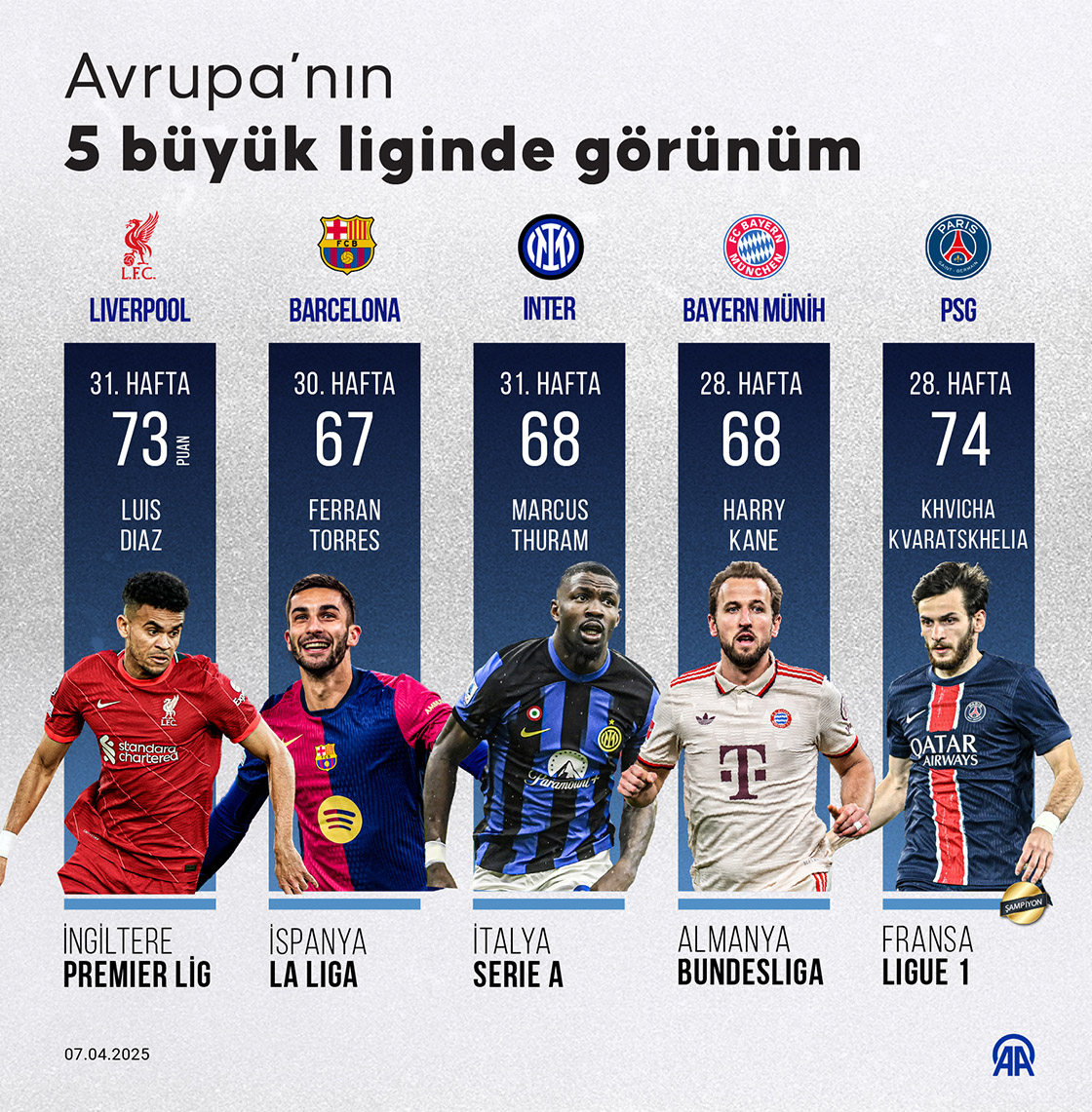 Avrupa'nın
5 büyük liginde görünüm

L.F.C.
LIVERPOOL
31. HAFTA
73 PUAN
LUIS DIAZ
standard chartered
İNGİLTERE
PREMIER LİG

FCB
BARCELONA
30. HAFTA
67
FERRAN TORRES
İSPANYA
LA LIGA

INTER
31. HAFTA
68
MARCUS THURAM
Paramount+
İTALYA
SERIE A

FC BAYERN MÜNCHEN
BAYERN MÜNİH
28. HAFTA
68
HARRY KANE
ALMANYA
BUNDESLIGA

PARIS SAINT-GERMAIN
PSG
28. HAFTA
74
KHVICHA KVARATSKHELIA
QATAR AIRWAYS
ŞAMPİYON
FRANSA
LIGUE 1

07.04.2025
AA