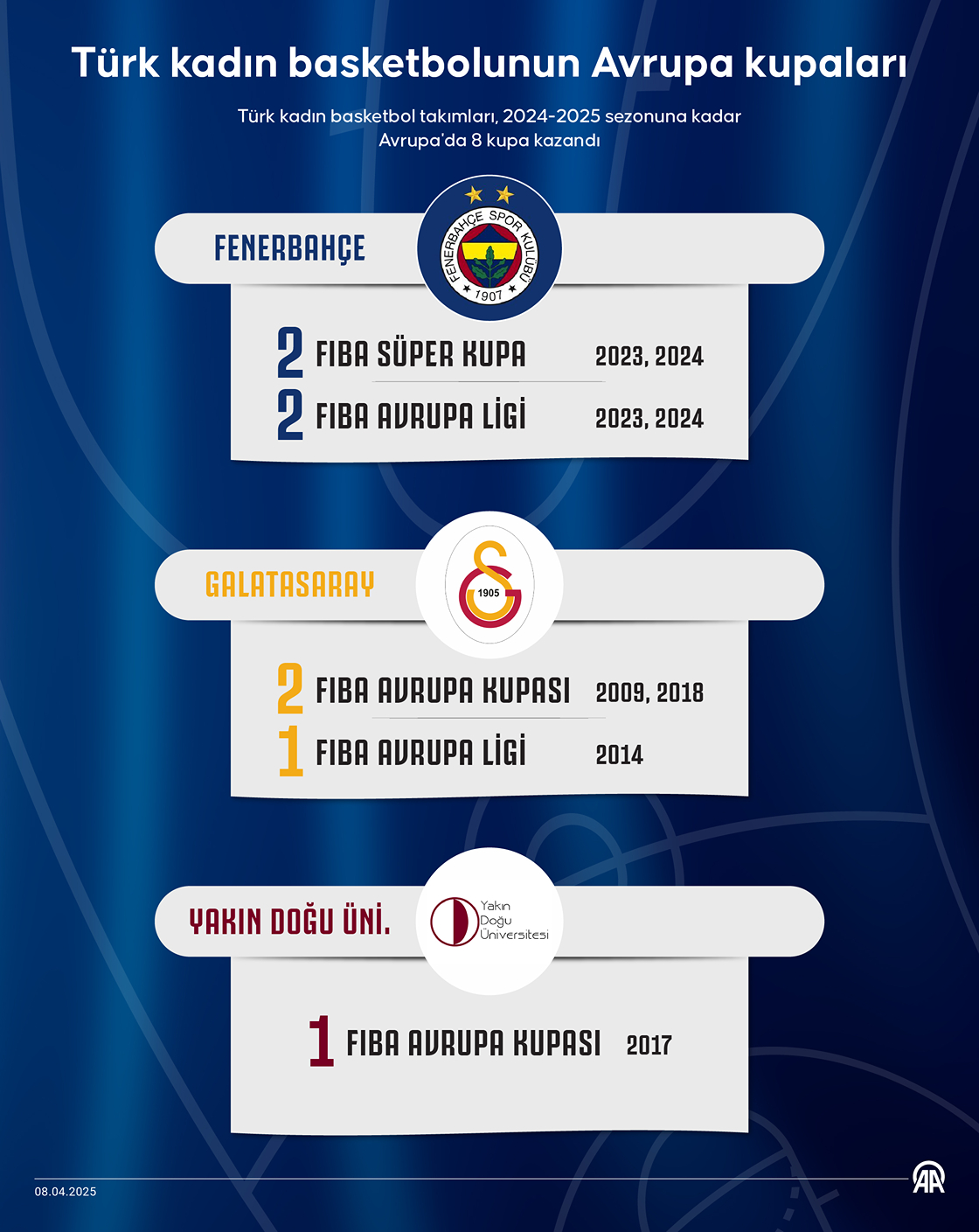 Türk kadın basketbolunun Avrupa kupaları

Türk kadın basketbol takımları, 2024-2025 sezonuna kadar Avrupa'da 8 kupa kazandı

FENERBAHÇE

FENERBAHÇE SPOR KULÜBÜ 1907

2 FIBA SÜPER KUPA 2023, 2024

2 FIBA AVRUPA LİGİ 2023, 2024

GALATASARAY

1905

2 FIBA AVRUPA KUPASI 2009, 2018

1 FIBA AVRUPA LİGİ 2014

YAKIN DOĞU ÜNİ.

Yakın Doğu Üniversitesi

1 FIBA AVRUPA KUPASI 2017

08.04.2025

AA