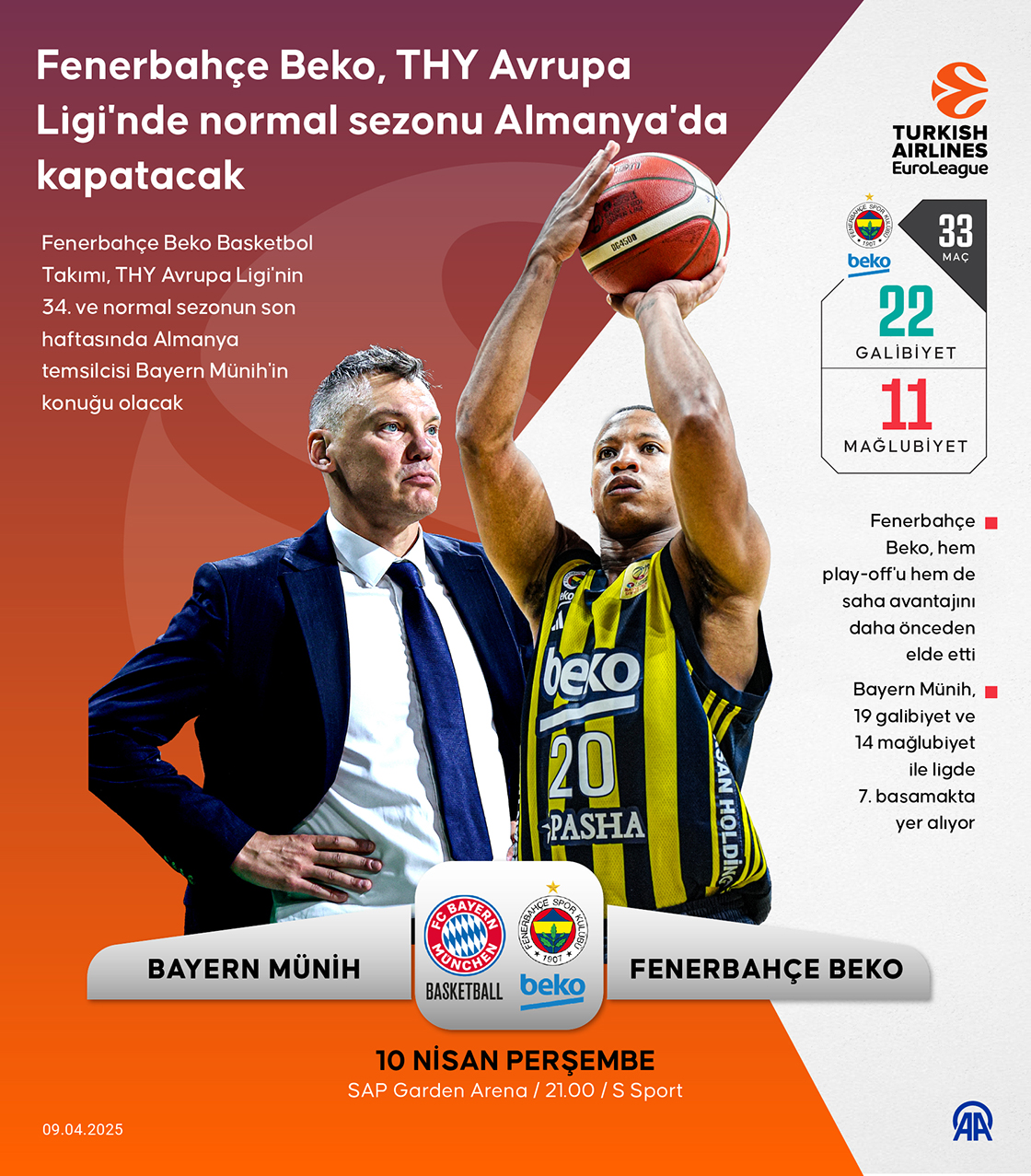 Fenerbahçe Beko, THY Avrupa Ligi'nde normal sezonu Almanya'da kapatacak

Fenerbahçe Beko Basketbol Takımı, THY Avrupa Ligi'nin 34. ve normal sezonun son haftasında Almanya temsilcisi Bayern Münih'in konuğu olacak

TURKISH AIRLINES EuroLeague

FENERBAHÇE SPOR KULÜBÜ 1907
beko

33 MAÇ

22 GALİBİYET

11 MAĞLUBİYET

Fenerbahçe Beko, hem play-off'u hem de saha avantajını daha önceden elde etti

Bayern Münih, 19 galibiyet ve 14 mağlubiyet ile ligde 7. basamakta yer alıyor

beko
20
PASHA
SAN HOLDİNG

BAYERN MÜNİH

FC BAYERN MÜNCHEN
BASKETBALL

FENERBAHÇE SPOR KULÜBÜ 1907
beko

FENERBAHÇE BEKO

10 NİSAN PERŞEMBE
SAP Garden Arena / 21.00 / S Sport

09.04.2025

AA