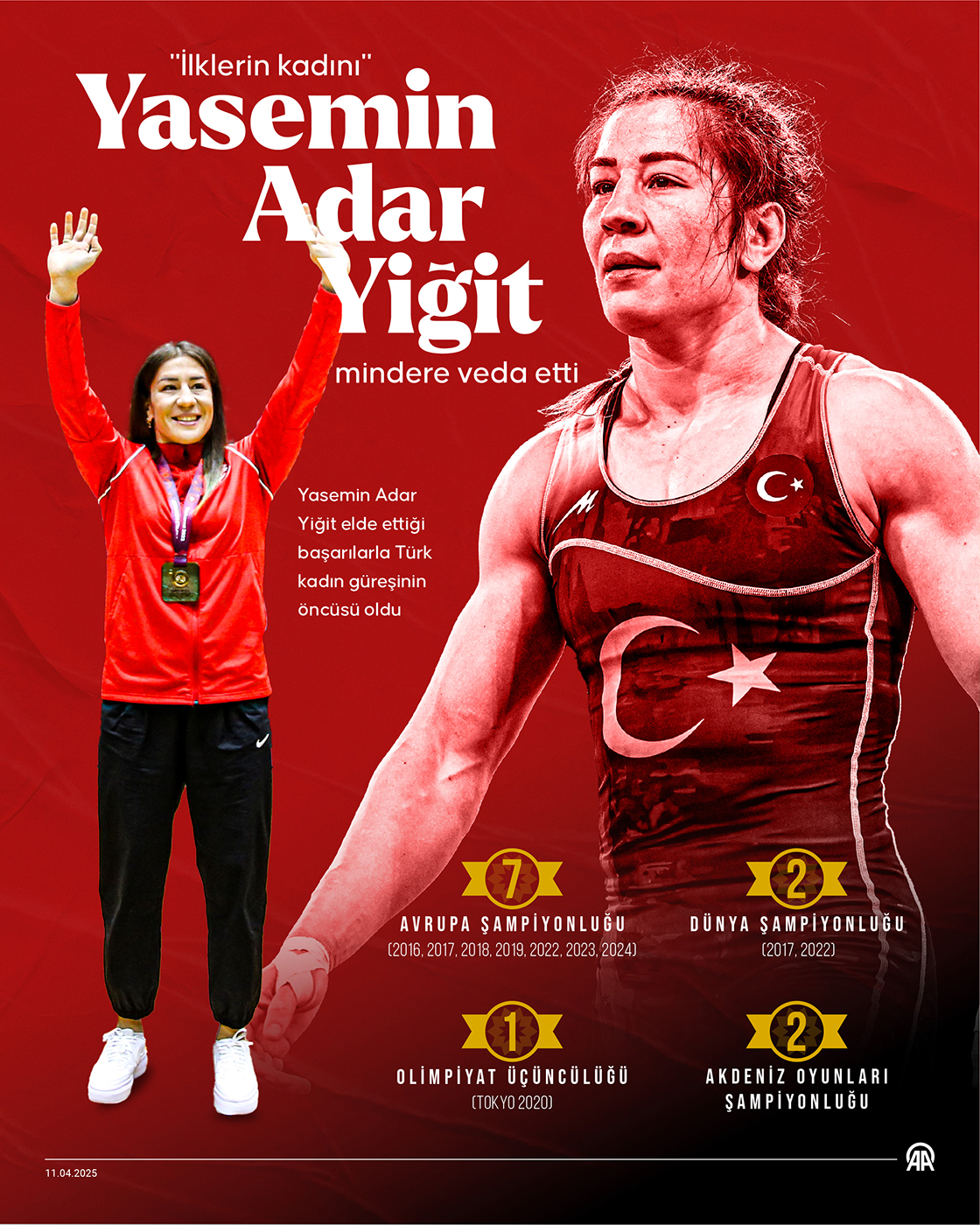 "İlklerin kadını"

Yasemin Adar Yiğit

mindere veda etti

Yasemin Adar Yiğit elde ettiği başarılarla Türk kadın güreşinin öncüsü oldu

7
AVRUPA ŞAMPİYONLUĞU
(2016, 2017, 2018, 2019, 2022, 2023, 2024)

2
DÜNYA ŞAMPİYONLUĞU
(2017, 2022)

1
OLİMPİYAT ÜÇÜNCÜLÜĞÜ
(TOKYO 2020)

2
AKDENİZ OYUNLARI ŞAMPİYONLUĞU

11.04.2025

AA