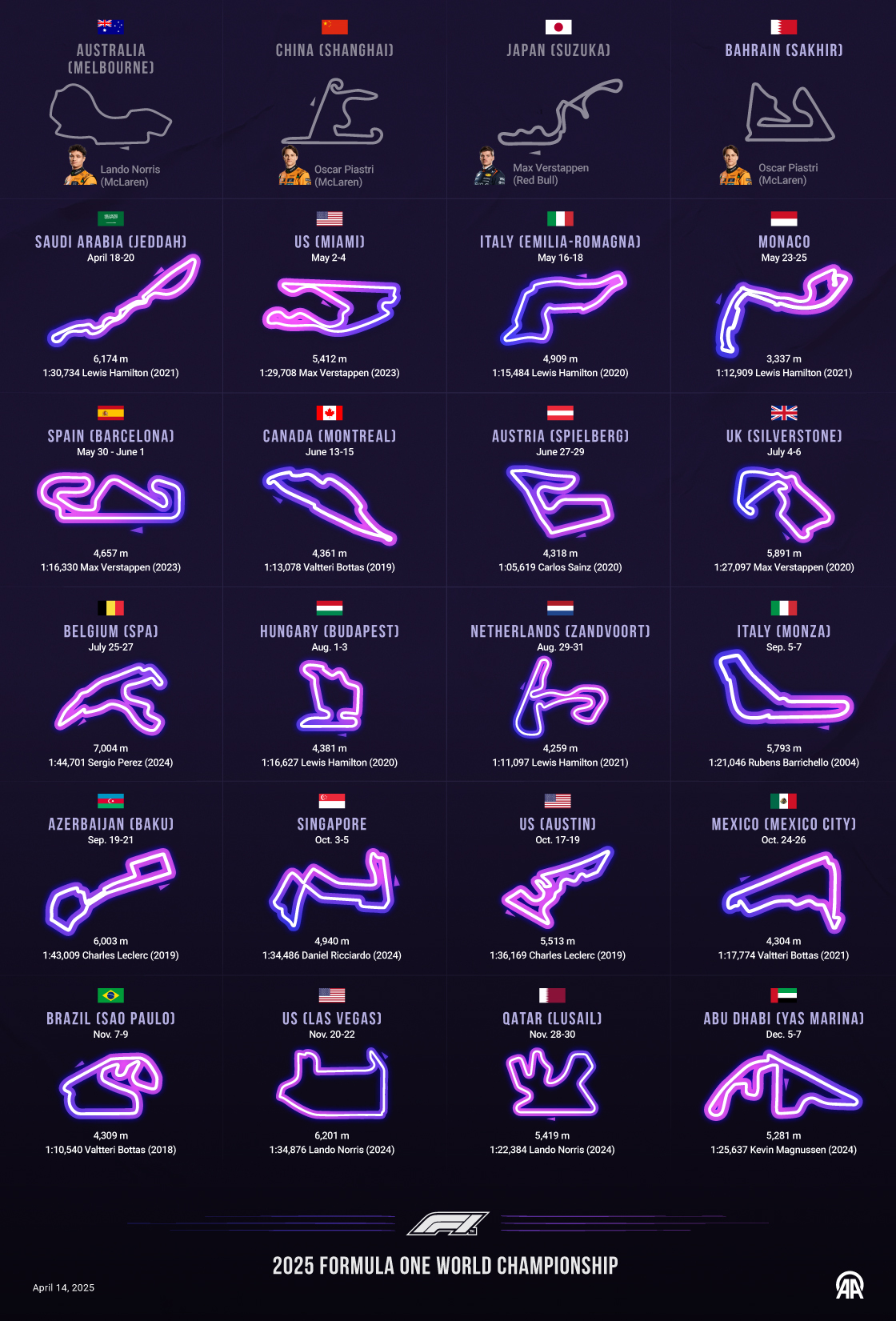 AUSTRALIA (MELBOURNE)

Lando Norris (McLaren)

CHINA (SHANGHAI)

Oscar Piastri (McLaren)

JAPAN (SUZUKA)

Max Verstappen (Red Bull)

BAHRAIN (SAKHIR)

Oscar Piastri (McLaren)

SAUDI ARABIA (JEDDAH)
April 18-20

6,174 m
1:30,734 Lewis Hamilton (2021)

US (MIAMI)
May 2-4

5,412 m
1:29,708 Max Verstappen (2023)

ITALY (EMILIA-ROMAGNA)
May 16-18

4,909 m
1:15,484 Lewis Hamilton (2020)

MONACO
May 23-25

3,337 m
1:12,909 Lewis Hamilton (2021)

SPAIN (BARCELONA)
May 30 - June 1

4,657 m
1:16,330 Max Verstappen (2023)

CANADA (MONTREAL)
June 13-15

4,361 m
1:13,078 Valtteri Bottas (2019)

AUSTRIA (SPIELBERG)
June 27-29

4,318 m
1:05,619 Carlos Sainz (2020)

UK (SILVERSTONE)
July 4-6

5,891 m
1:27,097 Max Verstappen (2020)

BELGIUM (SPA)
July 25-27

7,004 m
1:44,701 Sergio Perez (2024)

HUNGARY (BUDAPEST)
Aug. 1-3

4,381 m
1:16,627 Lewis Hamilton (2020)

NETHERLANDS (ZANDVOORT)
Aug. 29-31

4,259 m
1:11,097 Lewis Hamilton (2021)

ITALY (MONZA)
Sep. 5-7

5,793 m
1:21,046 Rubens Barrichello (2004)

AZERBAIJAN (BAKU)
Sep. 19-21

6,003 m
1:43,009 Charles Leclerc (2019)

SINGAPORE
Oct. 3-5

4,940 m
1:34,486 Daniel Ricciardo (2024)

US (AUSTIN)
Oct. 17-19

5,513 m
1:36,169 Charles Leclerc (2019)

MEXICO (MEXICO CITY)
Oct. 24-26

4,304 m
1:17,774 Valtteri Bottas (2021)

BRAZIL (SAO PAULO)
Nov. 7-9

4,309 m
1:10,540 Valtteri Bottas (2018)

US (LAS VEGAS)
Nov. 20-22

6,201 m
1:34,876 Lando Norris (2024)

QATAR (LUSAIL)
Nov. 28-30

5,419 m
1:22,384 Lando Norris (2024)

ABU DHABI (YAS MARINA)
Dec. 5-7

5,281 m
1:25,637 Kevin Magnussen (2024)

F1

2025 FORMULA ONE WORLD CHAMPIONSHIP

April 14, 2025

AA