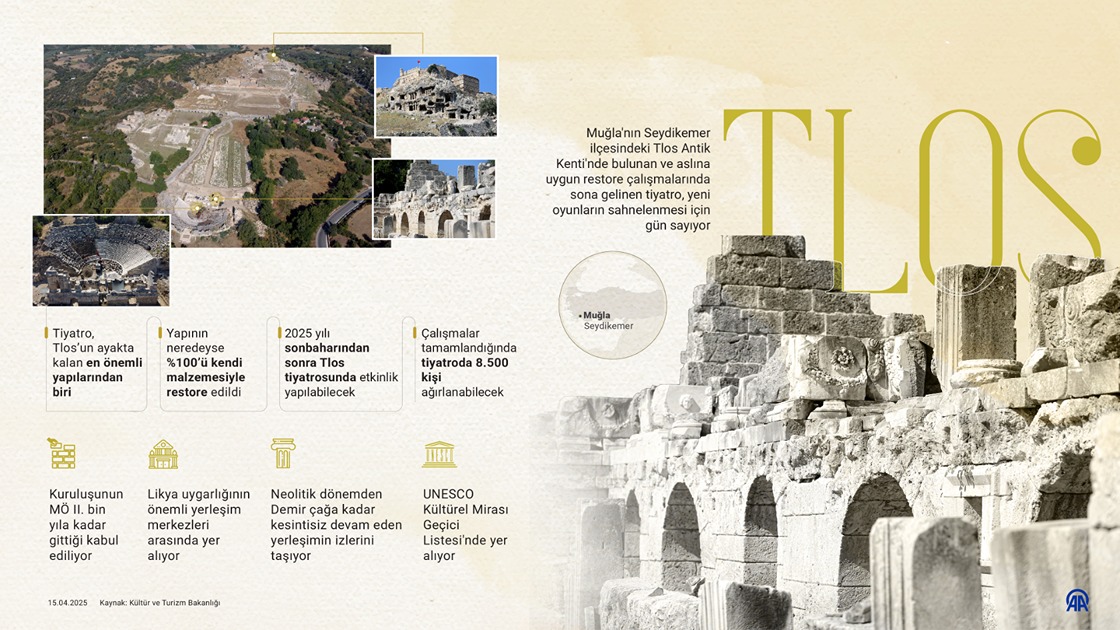 TLOS

Muğla'nın Seydikemer ilçesindeki Tlos Antik Kenti'nde bulunan ve aslına uygun restore çalışmalarında sona gelinen tiyatro, yeni oyunların sahnelenmesi için gün sayıyor

Muğla
Seydikemer

Tiyatro, Tlos'un ayakta kalan en önemli yapılarından biri

Yapının neredeyse %100'ü kendi malzemesiyle restore edildi

2025 yılı sonbaharından sonra Tlos tiyatrosunda etkinlik yapılabilecek

Çalışmalar tamamlandığında tiyatroda 8.500 kişi ağırlanabilecek

Kuruluşunun MÖ II. bin yıla kadar gittiği kabul ediliyor

Likya uygarlığının önemli yerleşim merkezleri arasında yer alıyor

Neolitik dönemden Demir çağa kadar kesintisiz devam eden yerleşimin izlerini taşıyor

UNESCO Kültürel Mirası Geçici Listesi'nde yer alıyor

15.04.2025 Kaynak: Kültür ve Turizm Bakanlığı

AA