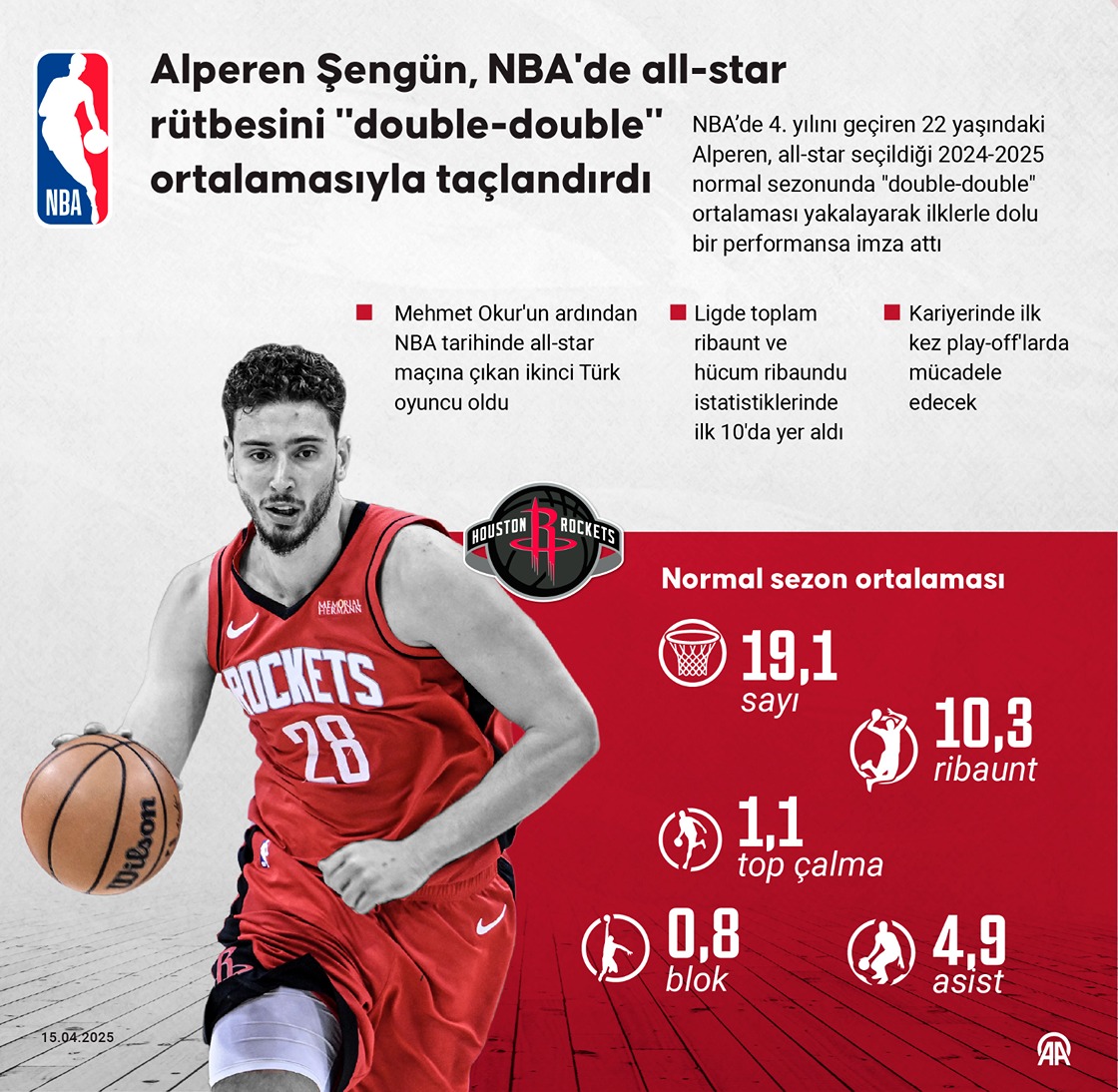 NBA

Alperen Şengün, NBA'de all-star rütbesini "double-double" ortalamasıyla taçlandırdı

NBA'de 4. yılını geçiren 22 yaşındaki Alperen, all-star seçildiği 2024-2025 normal sezonunda "double-double" ortalaması yakalayarak ilklerle dolu bir performansa imza attı

Mehmet Okur'un ardından NBA tarihinde all-star maçına çıkan ikinci Türk oyuncu oldu

Ligde toplam ribaunt ve hücum ribaundu istatistiklerinde ilk 10'da yer aldı

Kariyerinde ilk kez play-off'larda mücadele edecek

HOUSTON ROCKETS

MEMORIAL HERMANN

ROCKETS 28

Wilson

Normal sezon ortalaması

19,1 sayı

10,3 ribaunt

1,1 top çalma

0,8 blok

4,9 asist

15.04.2025

AA