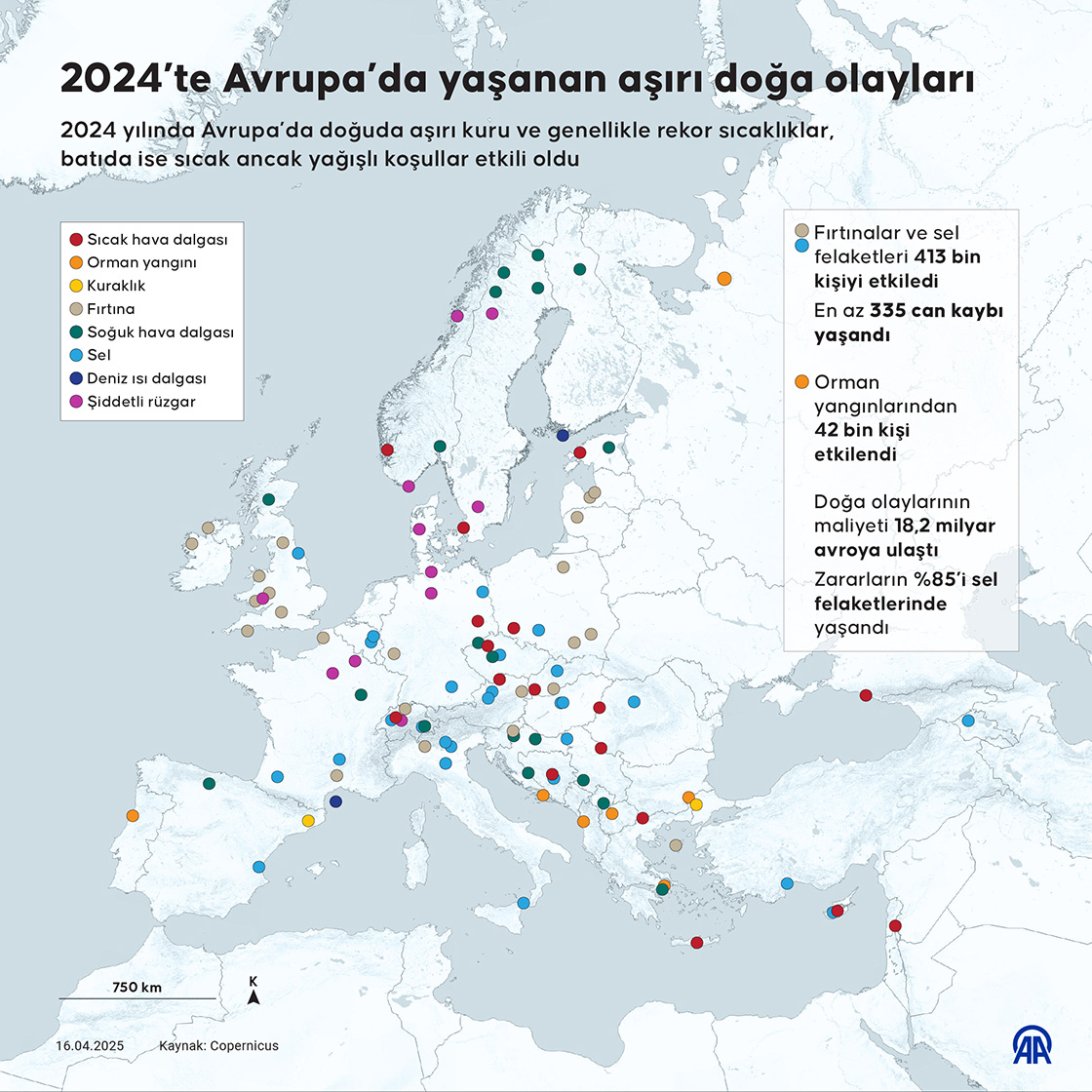 2024'te Avrupa'da yaşanan aşırı doğa olayları

2024 yılında Avrupa'da doğuda aşırı kuru ve genellikle rekor sıcaklıklar, batıda ise sıcak ancak yağışlı koşullar etkili oldu

Sıcak hava dalgası
Orman yangını
Kuraklık
Fırtına
Soğuk hava dalgası
Sel
Deniz ısı dalgası
Şiddetli rüzgar

Fırtınalar ve sel felaketleri 413 bin kişiyi etkiledi

En az 335 can kaybı yaşandı

Orman yangınlarından 42 bin kişi etkilendi

Doğa olaylarının maliyeti 18,2 milyar avroya ulaştı

Zararların %85'i sel felaketlerinde yaşandı

750 km

K

16.04.2025

Kaynak: Copernicus

AA