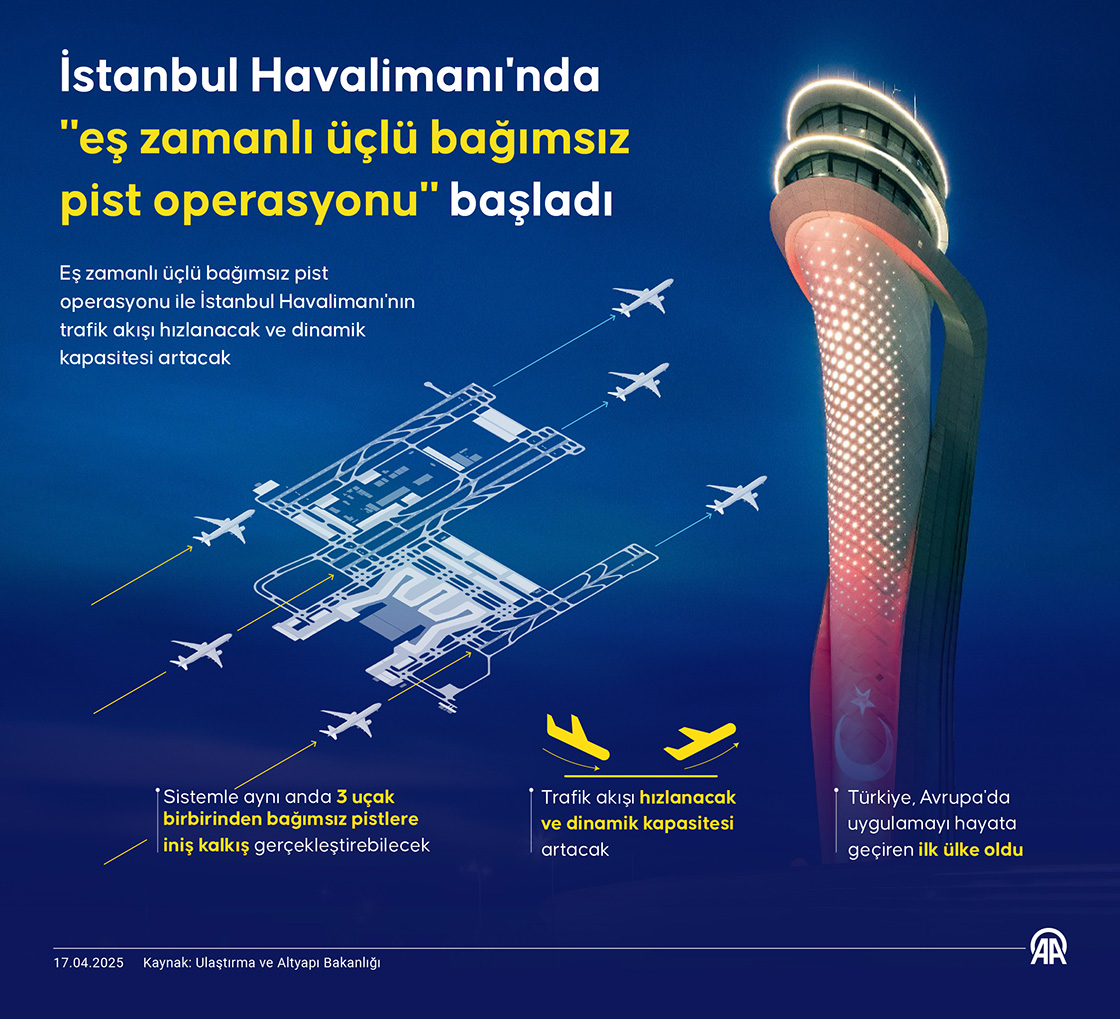 İstanbul Havalimanı'nda "eş zamanlı üçlü bağımsız pist operasyonu" başladı

Eş zamanlı üçlü bağımsız pist operasyonu ile İstanbul Havalimanı'nın trafik akışı hızlanacak ve dinamik kapasitesi artacak

Sistemle aynı anda 3 uçak birbirinden bağımsız pistlere iniş kalkış gerçekleştirebilecek

Trafik akışı hızlanacak ve dinamik kapasitesi artacak

Türkiye, Avrupa'da uygulamayı hayata geçiren ilk ülke oldu

17.04.2025 Kaynak: Ulaştırma ve Altyapı Bakanlığı

AA