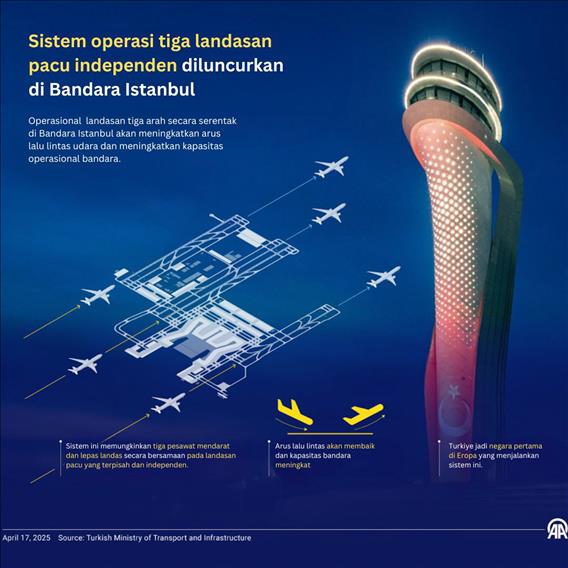 Sistem operasi tiga landasan pacu independen diluncurkan di Bandara Istanbul

Operasional landasan tiga arah secara serentak di Bandara Istanbul akan meningkatkan arus lalu lintas udara dan meningkatkan kapasitas operasional bandara.

Sistem ini memungkinkan tiga pesawat mendarat dan lepas landas secara bersamaan pada landasan pacu yang terpisah dan independen.

Arus lalu lintas akan membaik dan kapasitas bandara meningkat

Turkiye jadi negara pertama di Eropa yang menjalankan sistem ini.

April 17, 2025 Source: Turkish Ministry of Transport and Infrastructure

AA