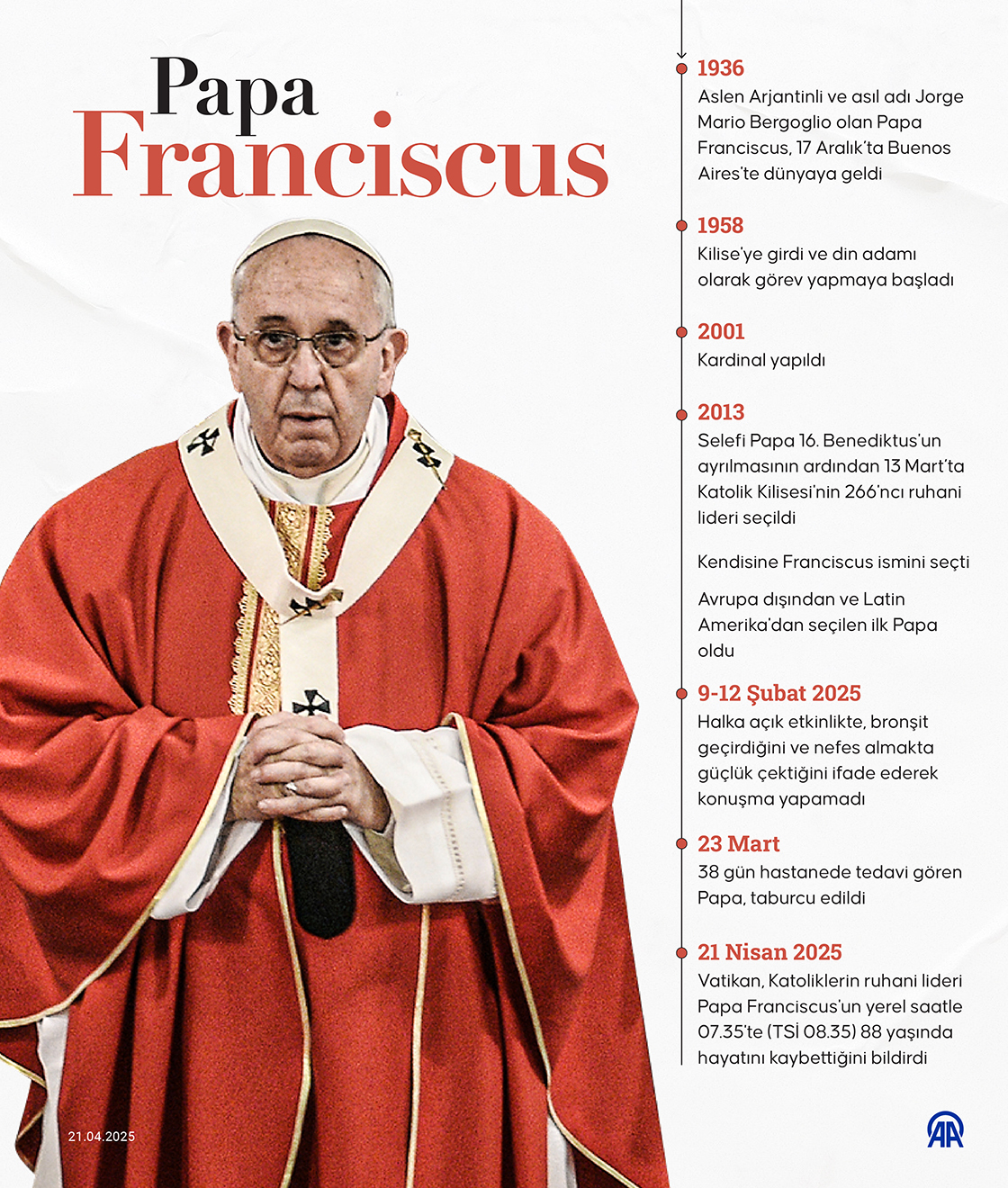 Papa
Franciscus

1936
Aslen Arjantinli ve asıl adı Jorge Mario Bergoglio olan Papa Franciscus, 17 Aralık'ta Buenos Aires'te dünyaya geldi

1958
Kilise'ye girdi ve din adamı olarak görev yapmaya başladı

2001
Kardinal yapıldı

2013
Selefi Papa 16. Benediktus'un ayrılmasının ardından 13 Mart'ta Katolik Kilisesi'nin 266'ncı ruhani lideri seçildi

Kendisine Franciscus ismini seçti

Avrupa dışından ve Latin Amerika'dan seçilen ilk Papa oldu

9-12 Şubat 2025
Halka açık etkinlikte, bronşit geçirdiğini ve nefes almakta güçlük çektiğini ifade ederek konuşma yapamadı

23 Mart
38 gün hastanede tedavi gören Papa, taburcu edildi

21 Nisan 2025
Vatikan, Katoliklerin ruhani lideri Papa Franciscus'un yerel saatle 07.35'te (TSİ 08.35) 88 yaşında hayatını kaybettiğini bildirdi

21.04.2025

AA