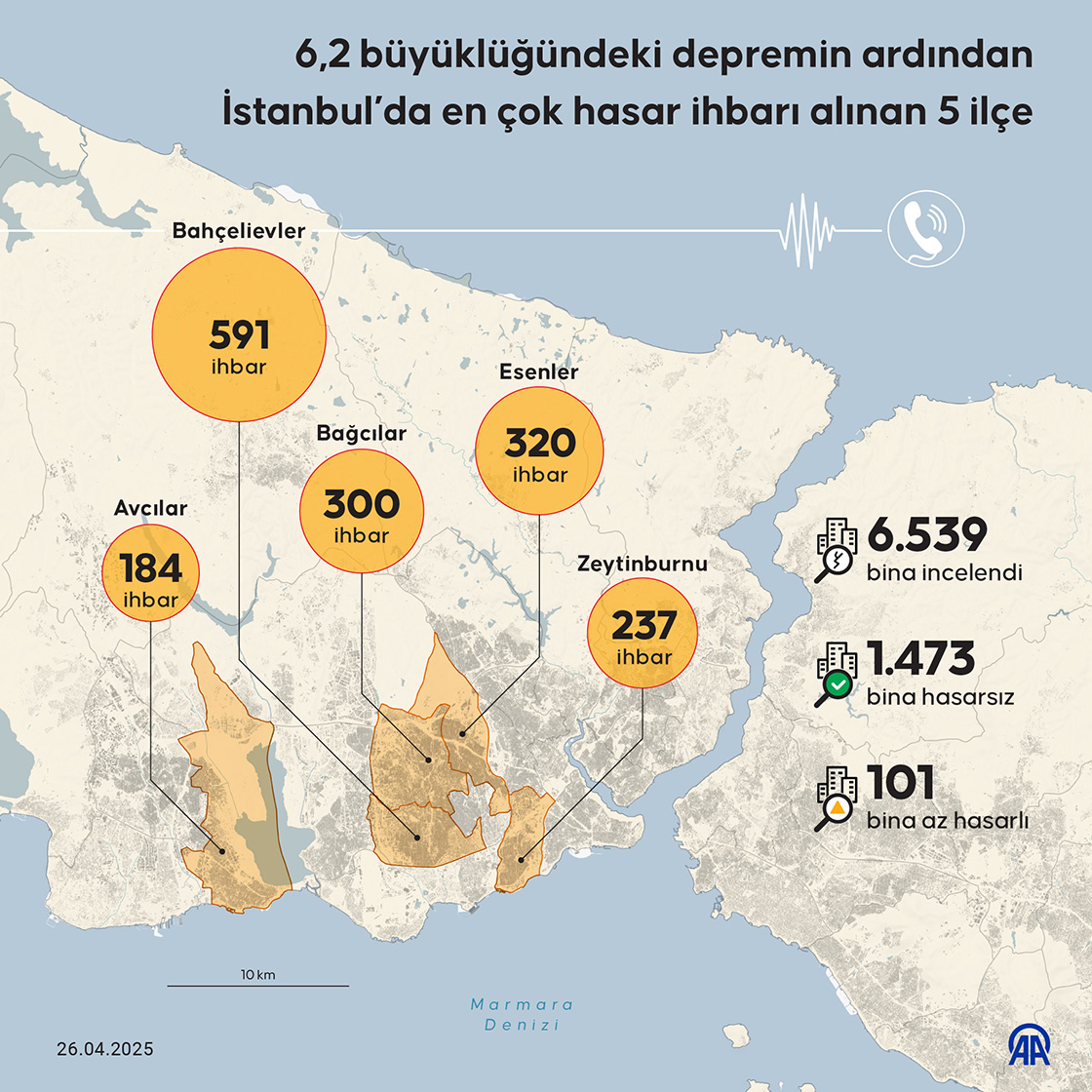 6,2 büyüklüğündeki depremin ardından İstanbul'da en çok hasar ihbarı alınan 5 ilçe

Bahçelievler
591
ihbar

Esenler
320
ihbar

Bağcılar
300
ihbar

Avcılar
184
ihbar

Zeytinburnu
237
ihbar

6.539
bina incelendi

1.473
bina hasarsız

101
bina az hasarlı

10 km

Marmara
Denizi

26.04.2025

AA