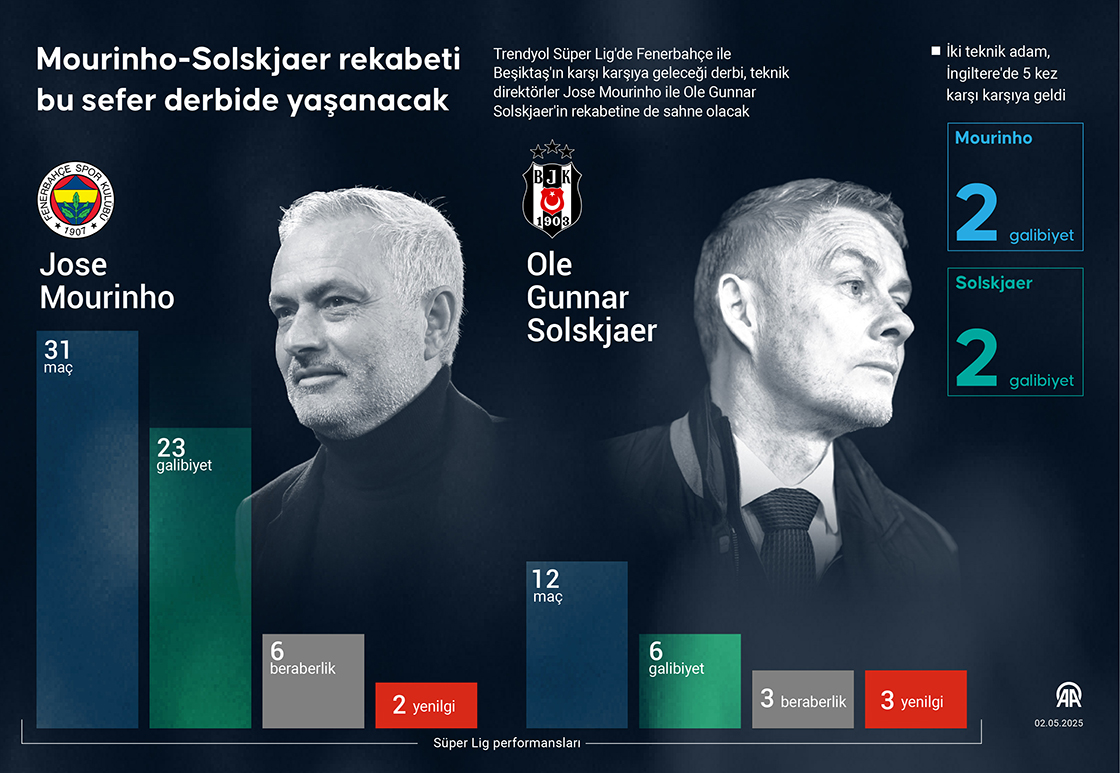 Mourinho-Solskjaer rekabeti bu sefer derbide yaşanacak

Trendyol Süper Lig'de Fenerbahçe ile Beşiktaş'ın karşı karşıya geleceği derbi, teknik direktörler Jose Mourinho ile Ole Gunnar Solskjaer'in rekabetine de sahne olacak

İki teknik adam, İngiltere'de 5 kez karşı karşıya geldi

Mourinho
2 galibiyet

Solskjaer
2 galibiyet

FENERBAHÇE SPOR KULÜBÜ 1907

Jose Mourinho

31 maç
23 galibiyet
6 beraberlik
2 yenilgi

BJK 1903

Ole Gunnar Solskjaer

12 maç
6 galibiyet
3 beraberlik
3 yenilgi

Süper Lig performansları

AA
02.05.2025