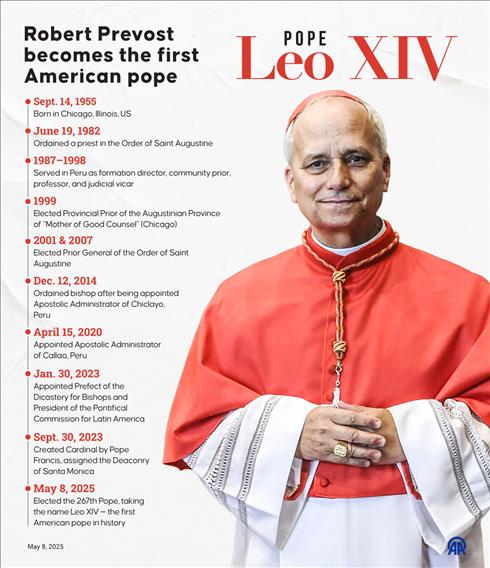 Robert Prevost becomes the first American pope

POPE
Leo XIV

Sept. 14, 1955
Born in Chicago, Illinois, US

June 19, 1982
Ordained a priest in the Order of Saint Augustine

1987–1998
Served in Peru as formation director, community prior, professor, and judicial vicar

1999
Elected Provincial Prior of the Augustinian Province of "Mother of Good Counsel" (Chicago)

2001 & 2007
Elected Prior General of the Order of Saint Augustine

Dec. 12, 2014
Ordained bishop after being appointed Apostolic Administrator of Chiclayo, Peru

April 15, 2020
Appointed Apostolic Administrator of Callao, Peru

Jan. 30, 2023
Appointed Prefect of the Dicastery for Bishops and President of the Pontifical Commission for Latin America

Sept. 30, 2023
Created Cardinal by Pope Francis, assigned the Deaconry of Santa Monica

May 8, 2025
Elected the 267th Pope, taking the name Leo XIV – the first American pope in history

May 8, 2025

AA