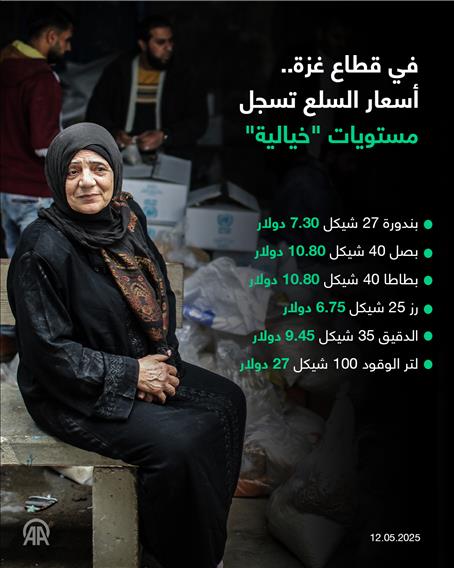 في قطاع غزة..
أسعار السلع تسجل
مستويات "خيالية"

بندورة 27 شيكل 7.30 دولار
بصل 40 شيكل 10.80 دولار
بطاطا 40 شيكل 10.80 دولار
رز 25 شيكل 6.75 دولار
الدقيق 35 شيكل 9.45 دولار
لتر الوقود 100 شيكل 27 دولار

AA

12.05.2025