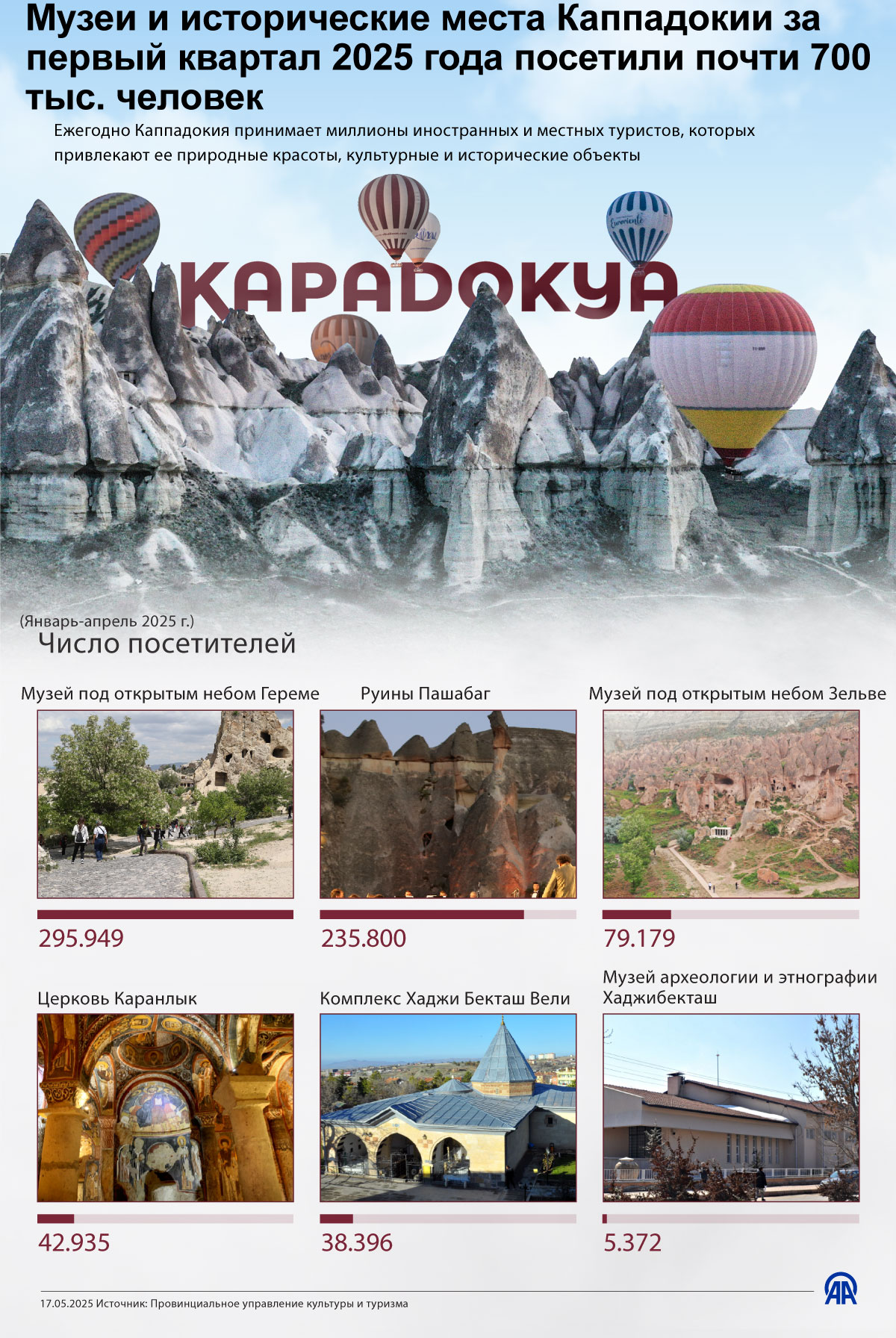 Музеи и исторические места Каппадокии за первый квартал 2025 года посетили почти 700 тыс. человек

Ежегодно Каппадокия принимает миллионы иностранных и местных туристов, которых привлекают ее природные красоты, культурные и исторические объекты

KAPADOKYA

(Январь-апрель 2025 г.)
Число посетителей

Музей под открытым небом Гереме
295.949

Руины Пашабаг
235.800

Музей под открытым небом Зельве
79.179

Церковь Каранлык
42.935

Комплекс Хаджи Бекташ Вели
38.396

Музей археологии и этнографии Хаджибекташ
5.372

17.05.2025 Источник: Провинциальное управление культуры и туризма

AA