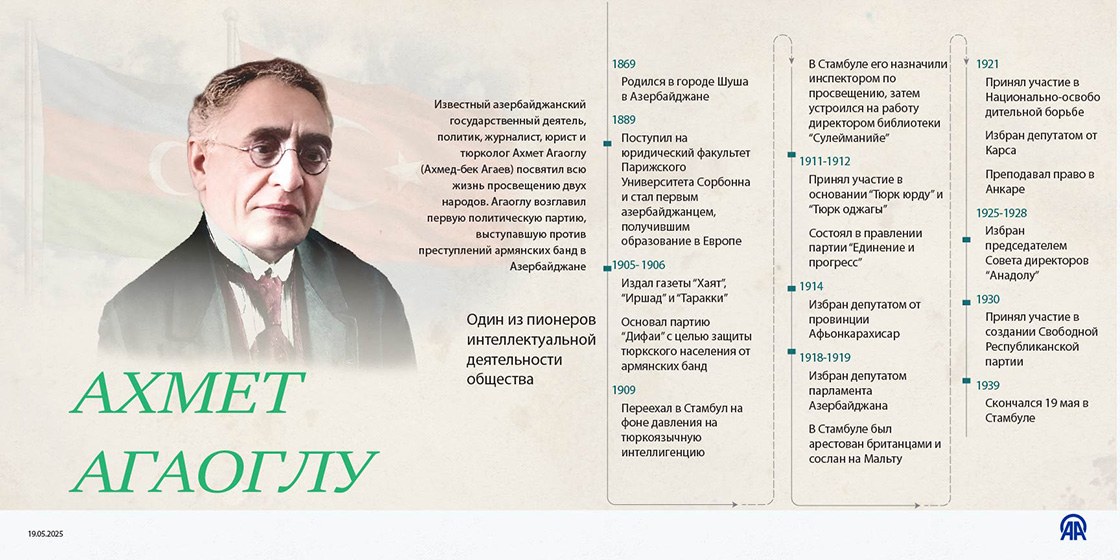 Известный азербайджанский государственный деятель, политик, журналист, юрист и тюрколог Ахмет Агаоглу (Ахмед-бек Агаев) посвятил всю жизнь просвещению двух народов. Агаоглу возглавил первую политическую партию, выступавшую против преступлений армянских банд в Азербайджане

Один из пионеров интеллектуальной деятельности общества

АХМЕТ АГАОГЛУ

1869
Родился в городе Шуша в Азербайджане

1889
Поступил на юридический факультет Парижского Университета Сорбонна и стал первым азербайджанцем, получившим образование в Европе

1905- 1906
Издал газеты "Хаят", "Иршад" и "Таракки"

Основал партию "Дифаи" с целью защиты тюркского населения от армянских банд

1909
Переехал в Стамбул на фоне давления на тюркоязычную интеллигенцию

В Стамбуле его назначили инспектором по просвещению, затем устроился на работу директором библиотеки "Сулейманийе"

1911-1912
Принял участие в основании "Тюрк юрду" и "Тюрк оджагы"

Состоял в правлении партии "Единение и прогресс"

1914
Избран депутатом от провинции Афьонкарахисар

1918-1919
Избран депутатом парламента Азербайджана

В Стамбуле был арестован британцами и сослан на Мальту

1921
Принял участие в Национально-освободительной борьбе

Избран депутатом от Карса

Преподавал право в Анкаре

1925-1928
Избран председателем Совета директоров "Анадолу"

1930
Принял участие в создании Свободной Республиканской партии

1939
Скончался 19 мая в Стамбуле

19.05.2025

AA