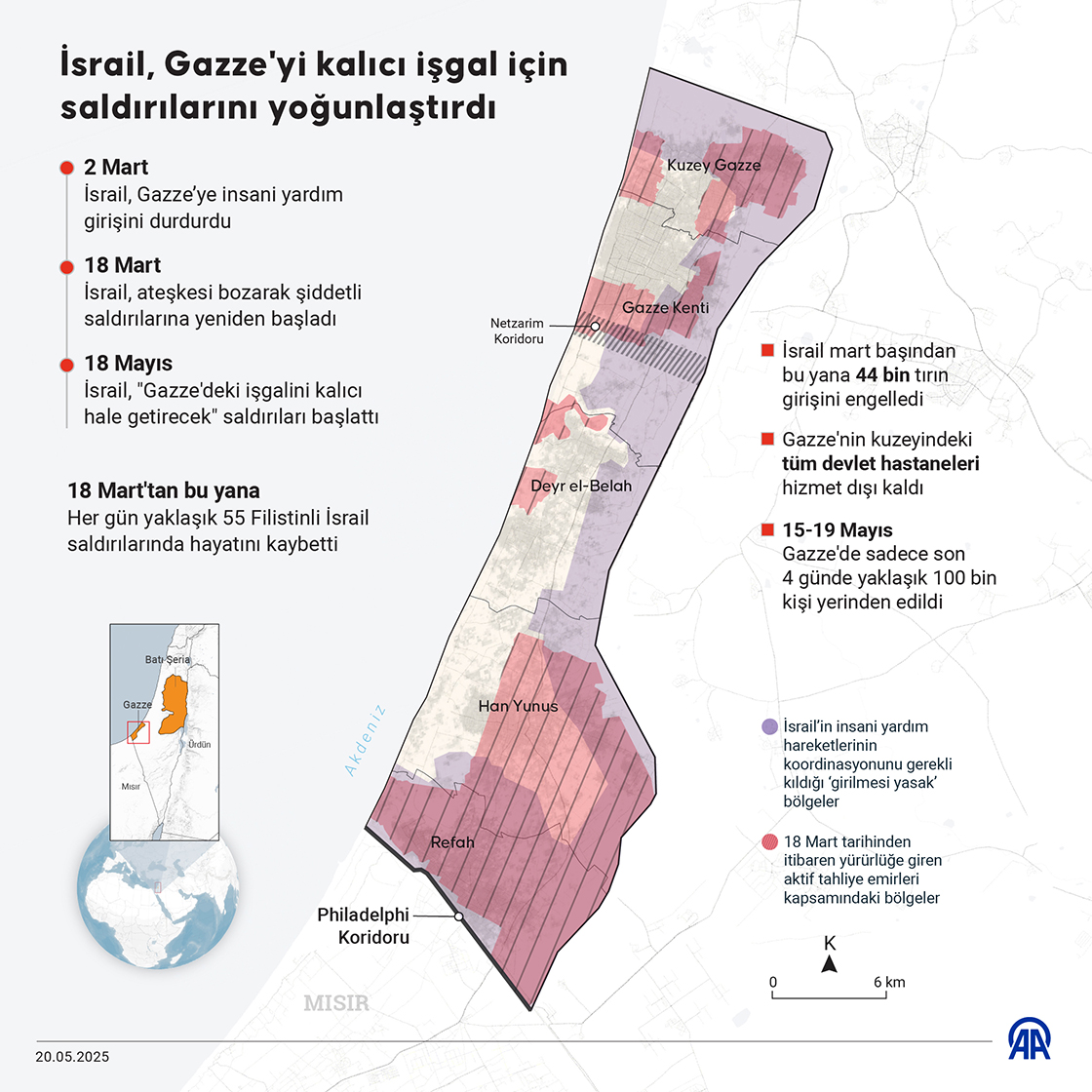 İsrail, Gazze'yi kalıcı işgal için saldırılarını yoğunlaştırdı

2 Mart
İsrail, Gazze'ye insani yardım girişini durdurdu

18 Mart
İsrail, ateşkesi bozarak şiddetli saldırılarına yeniden başladı

18 Mayıs
İsrail, "Gazze'deki işgalini kalıcı hale getirecek" saldırıları başlattı

18 Mart'tan bu yana
Her gün yaklaşık 55 Filistinli İsrail saldırılarında hayatını kaybetti

Batı Şeria
Gazze
Ürdün
Mısır

Kuzey Gazze
Gazze Kenti
Netzarim Koridoru
Deyr el-Belah
Han Yunus
Refah
Philadelphi Koridoru
Akdeniz
MISIR

İsrail mart başından bu yana 44 bin tırın girişini engelledi

Gazze'nin kuzeyindeki tüm devlet hastaneleri hizmet dışı kaldı

15-19 Mayıs
Gazze'de sadece son 4 günde yaklaşık 100 bin kişi yerinden edildi

İsrail'in insani yardım hareketlerinin koordinasyonunu gerekli kıldığı 'girilmesi yasak' bölgeler

18 Mart tarihinden itibaren yürürlüğe giren aktif tahliye emirleri kapsamındaki bölgeler

K
0 6 km

20.05.2025
AA