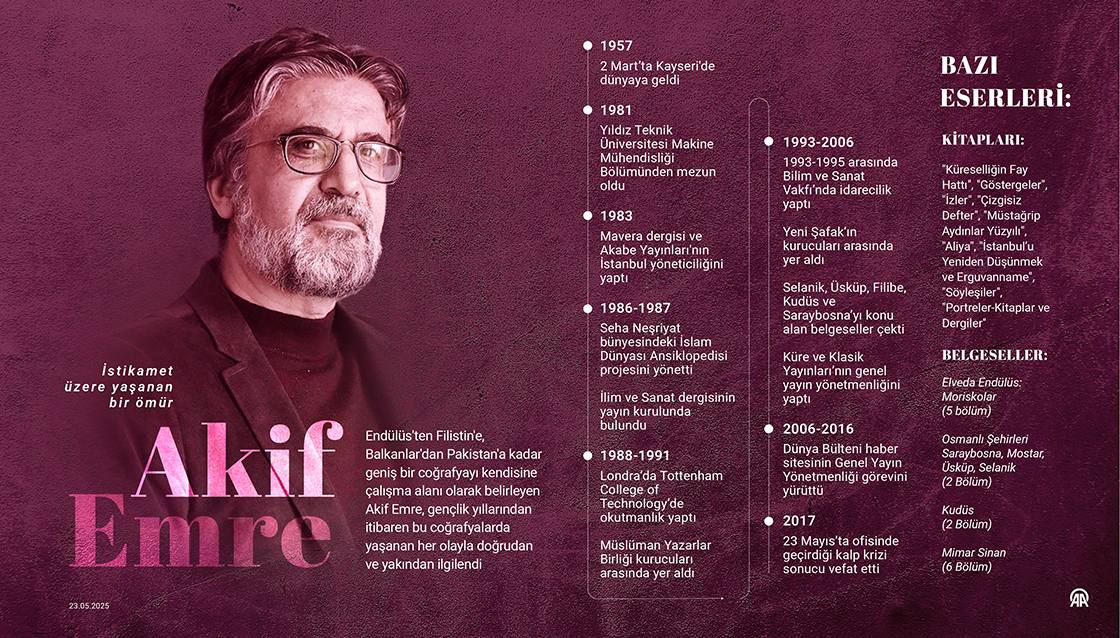 İstikamet üzere yaşanan bir ömür

Akif Emre

Endülüs'ten Filistin'e, Balkanlar'dan Pakistan'a kadar geniş bir coğrafyayı kendisine çalışma alanı olarak belirleyen Akif Emre, gençlik yıllarından itibaren bu coğrafyalarda yaşanan her olayla doğrudan ve yakından ilgilendi

23.05.2025

1957
2 Mart'ta Kayseri'de dünyaya geldi

1981
Yıldız Teknik Üniversitesi Makine Mühendisliği Bölümünden mezun oldu

1983
Mavera dergisi ve Akabe Yayınları'nın İstanbul yöneticiliğini yaptı

1986-1987
Seha Neşriyat bünyesindeki İslam Dünyası Ansiklopedisi projesini yönetti

İlim ve Sanat dergisinin yayın kurulunda bulundu

1988-1991
Londra'da Tottenham College of Technology'de okutmanlık yaptı

Müslüman Yazarlar Birliği kurucuları arasında yer aldı

1993-2006
1993-1995 arasında Bilim ve Sanat Vakfı'nda idarecilik yaptı

Yeni Şafak'ın kurucuları arasında yer aldı

Selanik, Üsküp, Filibe, Kudüs ve Saraybosna'yı konu alan belgeseller çekti

Küre ve Klasik Yayınları'nın genel yayın yönetmenliğini yaptı

2006-2016
Dünya Bülteni haber sitesinin Genel Yayın Yönetmenliği görevini yürüttü

2017
23 Mayıs'ta ofisinde geçirdiği kalp krizi sonucu vefat etti

BAZI ESERLERİ:

KİTAPLARI:

"Küreselliğin Fay Hattı", "Göstergeler", "İzler", "Çizgisiz Defter", "Müstağrip Aydınlar Yüzyılı", "Aliya", "İstanbul'u Yeniden Düşünmek ve Erguvanname", "Söyleşiler", "Portreler-Kitaplar ve Dergiler"

BELGESELLER:

Elveda Endülüs: Moriskolar (5 bölüm)

Osmanlı Şehirleri Saraybosna, Mostar, Üsküp, Selanik (2 Bölüm)

Kudüs (2 Bölüm)

Mimar Sinan (6 Bölüm)

AA